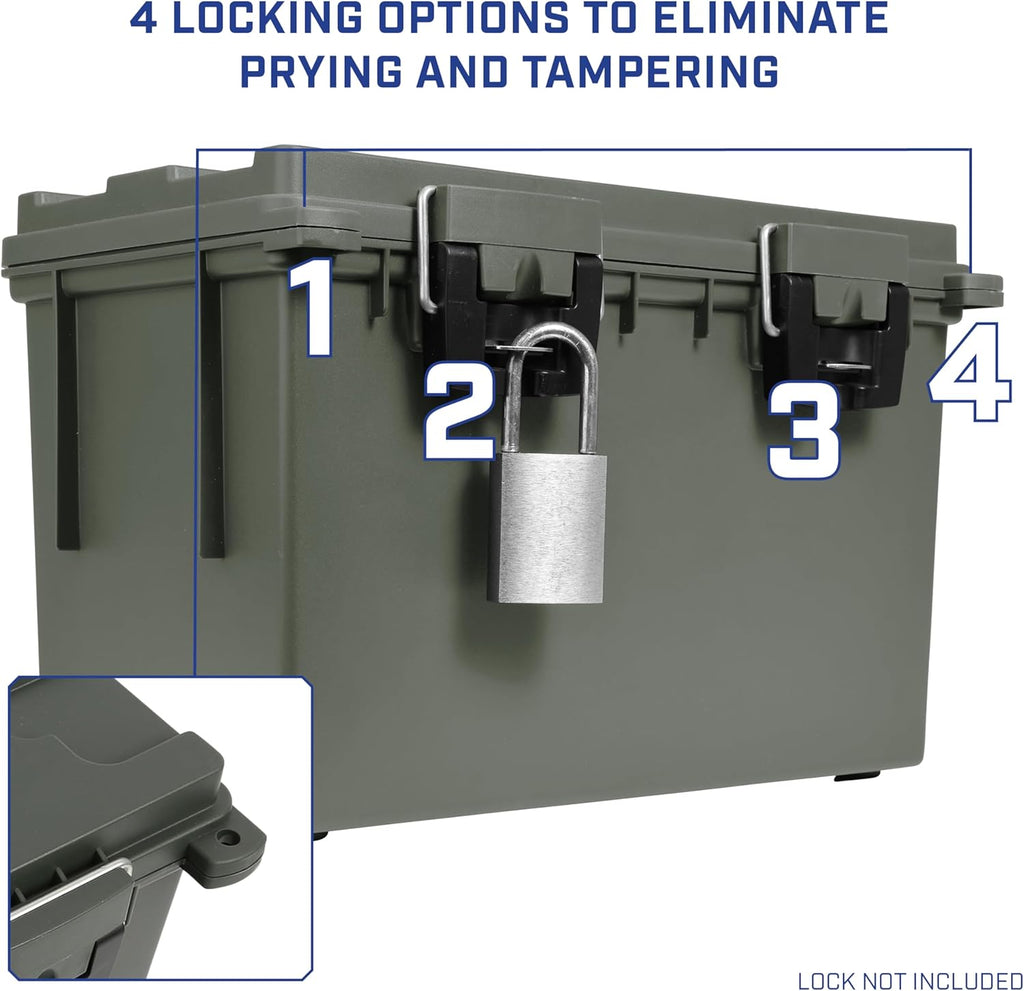 4 LOCKING OPTIONS TO ELIMINATE PRYING AND TAMPERING

1

2

3

4

LOCK NOT INCLUDED