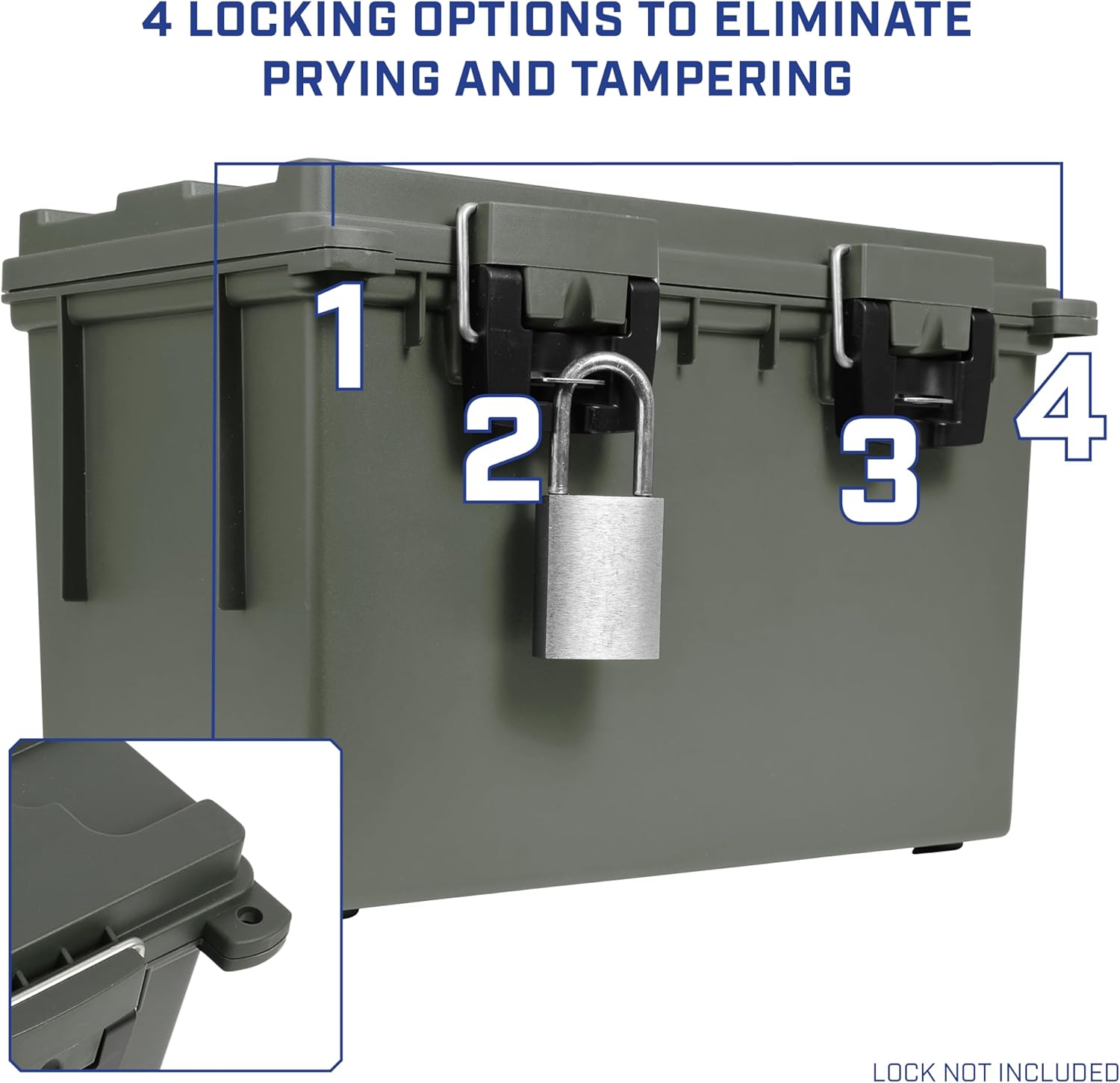 4 LOCKING OPTIONS TO ELIMINATE PRYING AND TAMPERING

1

2

3

4

LOCK NOT INCLUDED