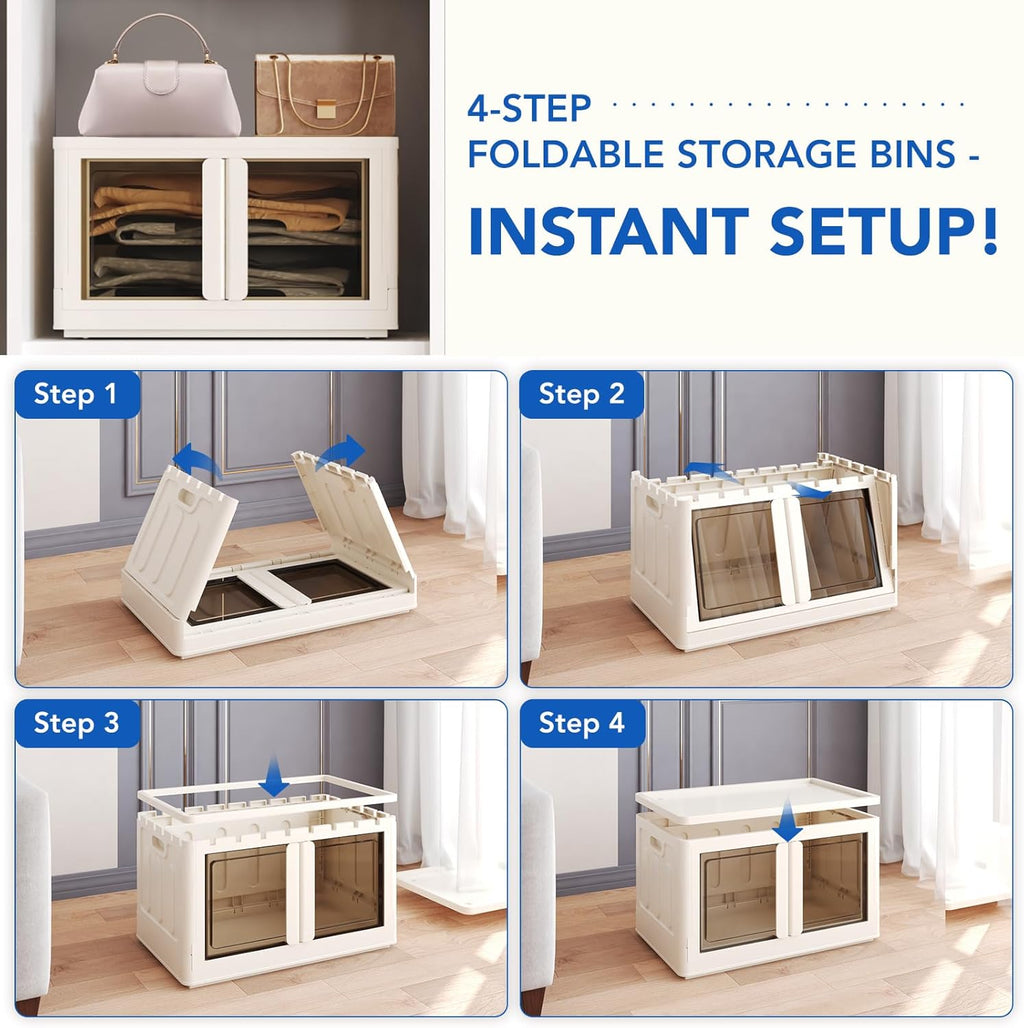 4-STEP
FOLDABLE STORAGE BINS -
INSTANT SETUP!

Step 1

Step 2

Step 3

Step 4