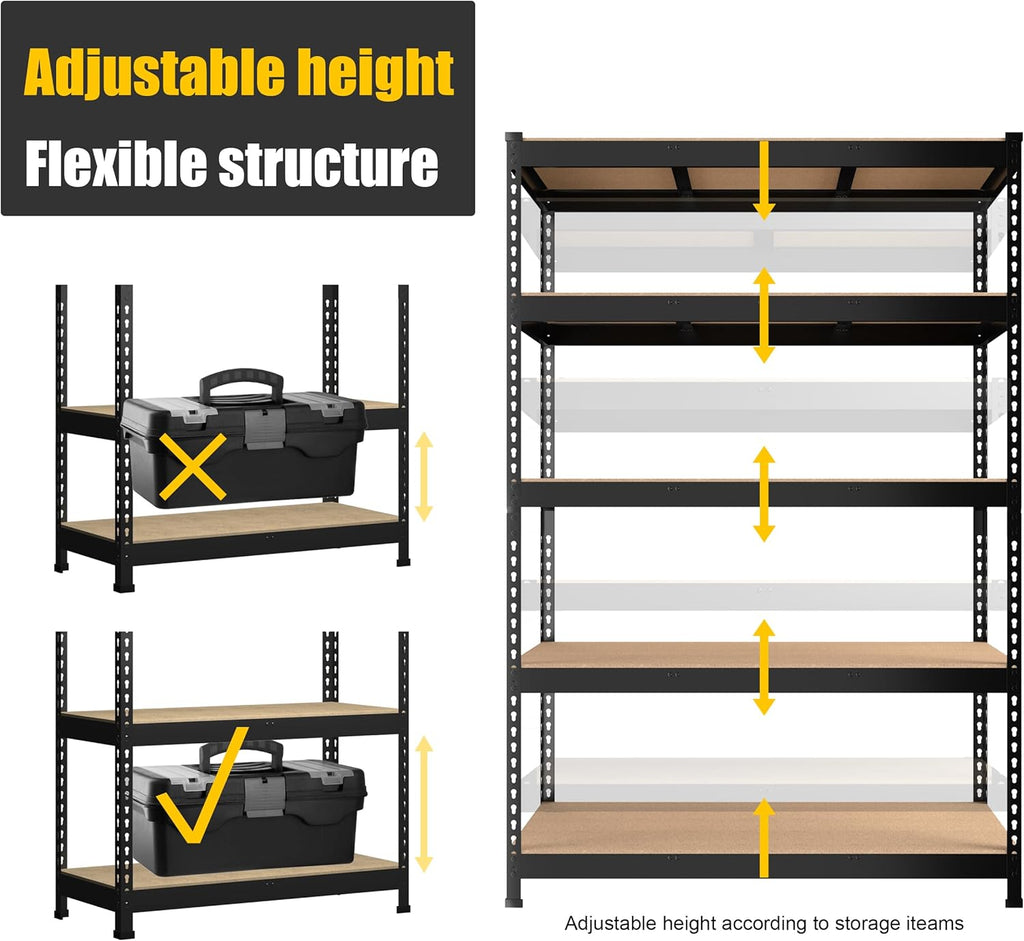 Adjustable height
Flexible structure

Adjustable height according to storage iteams