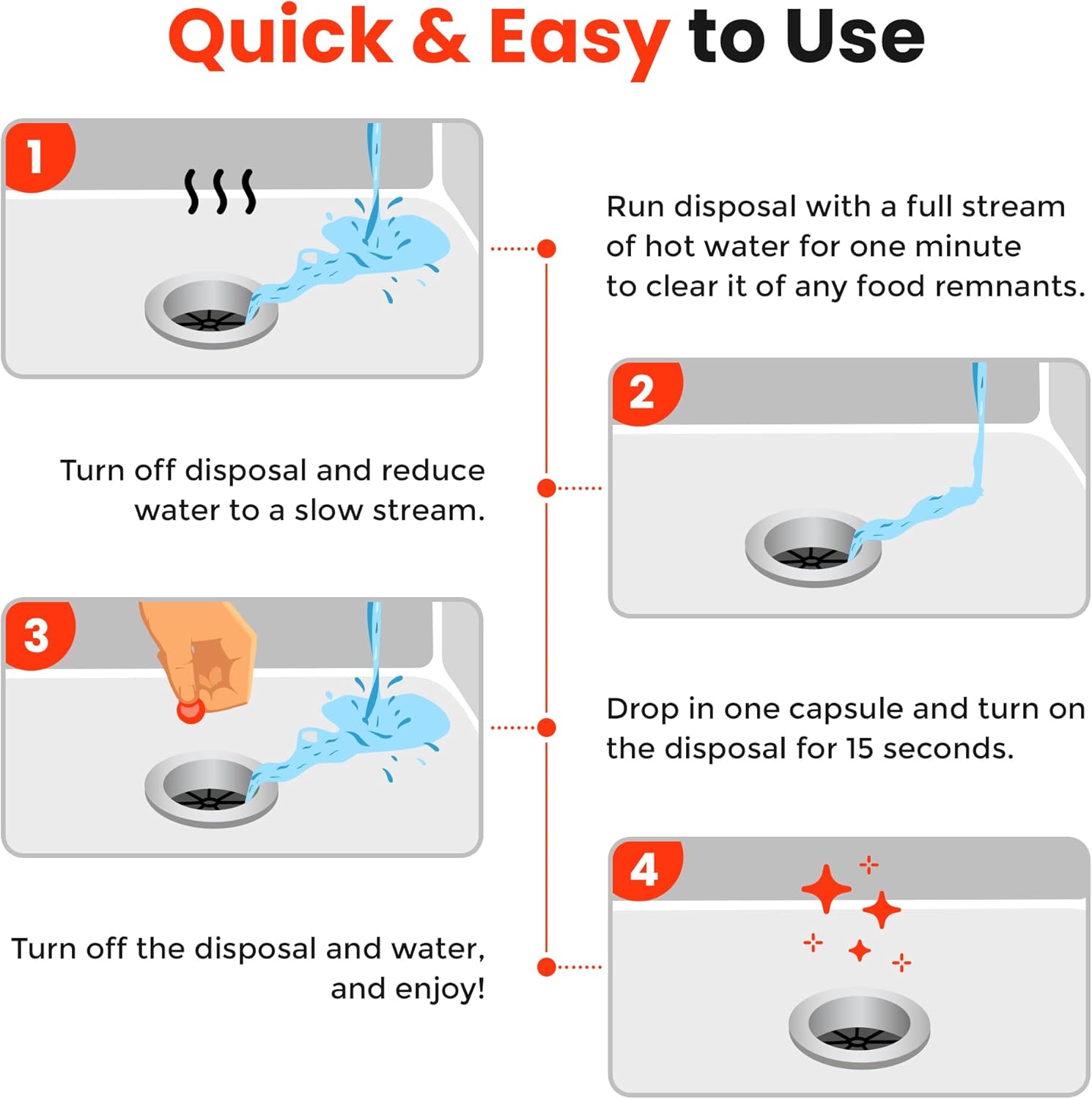 Quick & Easy to Use

1

Run disposal with a full stream of hot water for one minute to clear it of any food remnants.

2

Turn off disposal and reduce water to a slow stream.

3

Drop in one capsule and turn on the disposal for 15 seconds.

4

Turn off the disposal and water, and enjoy!