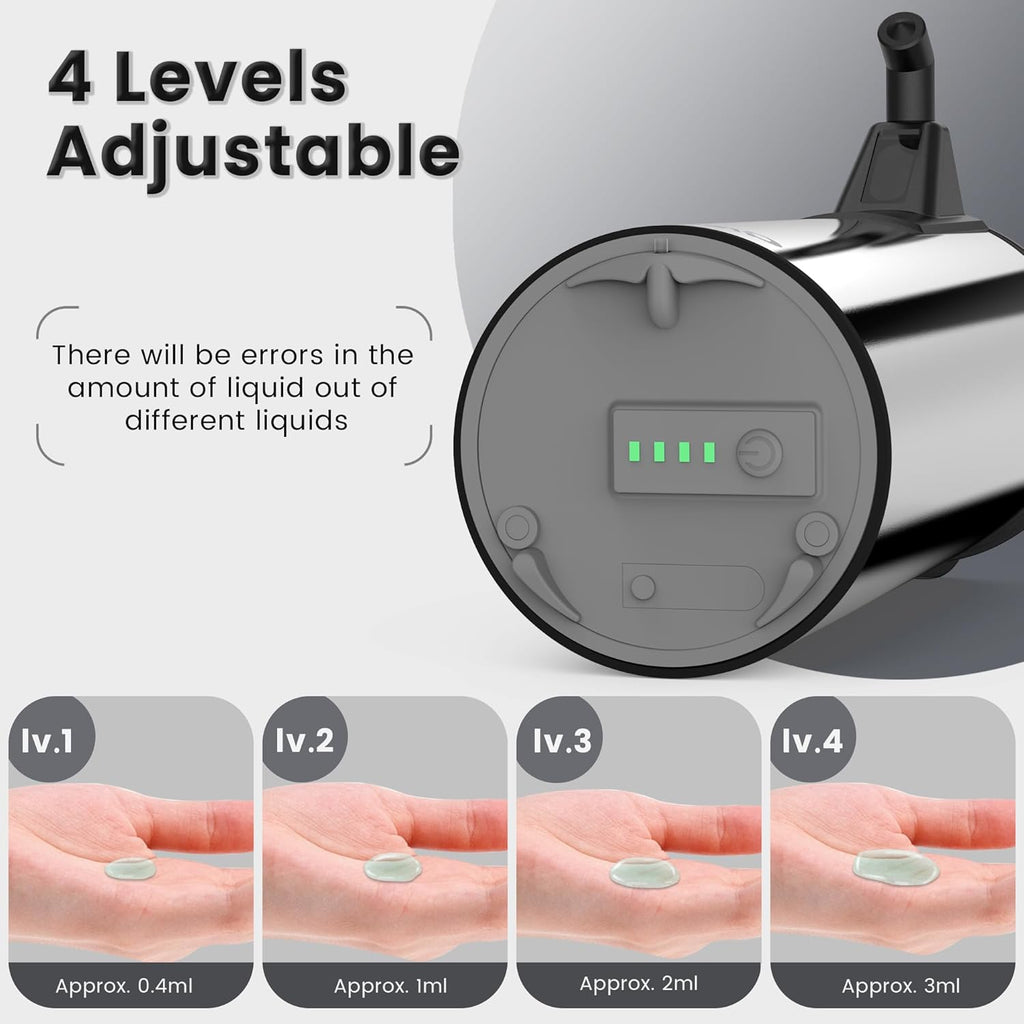 4 Levels Adjustable

There will be errors in the amount of liquid out of different liquids

lv.1

Approx. 0.4ml

lv.2

Approx. 1ml

lv.3

Approx. 2ml

lv.4

Approx. 3ml