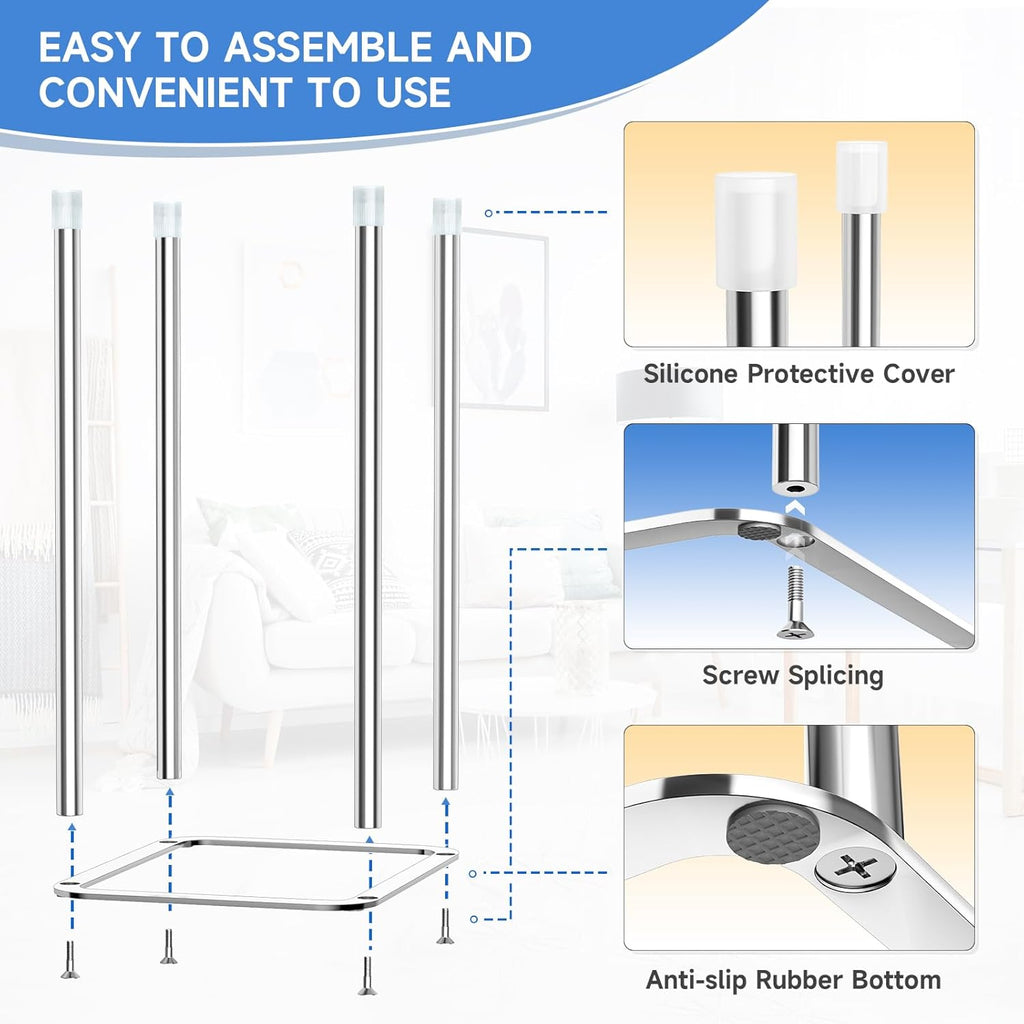 EASY TO ASSEMBLE AND CONVENIENT TO USE

Silicone Protective Cover

Screw Splicing

Anti-slip Rubber Bottom