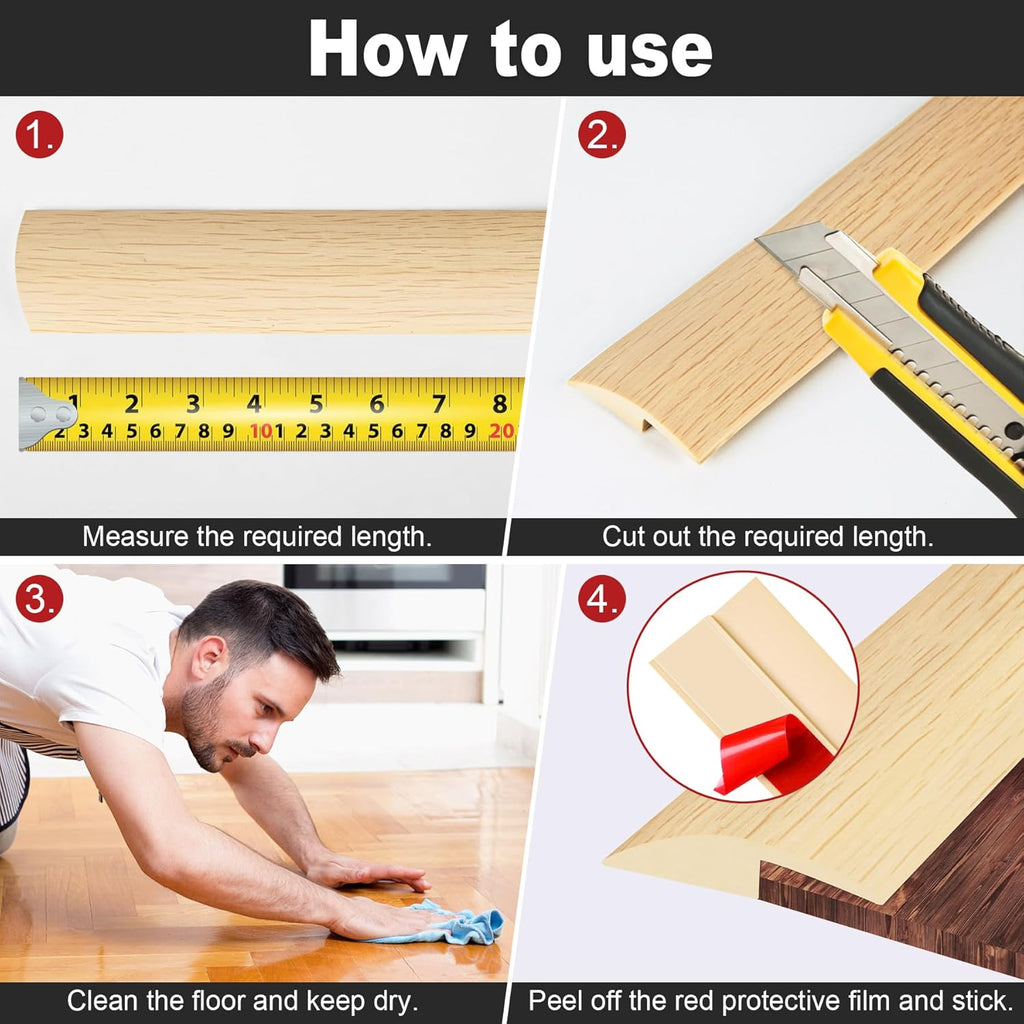 How to use

1.

2 3 4 5 6 7 8
2 3 4 5 6 7 8 9 10 1 2 3 4 5 6 7 8 9 20

Measure the required length.

2.

Cut out the required length.

3.

Clean the floor and keep dry.

4.

Peel off the red protective film and stick.