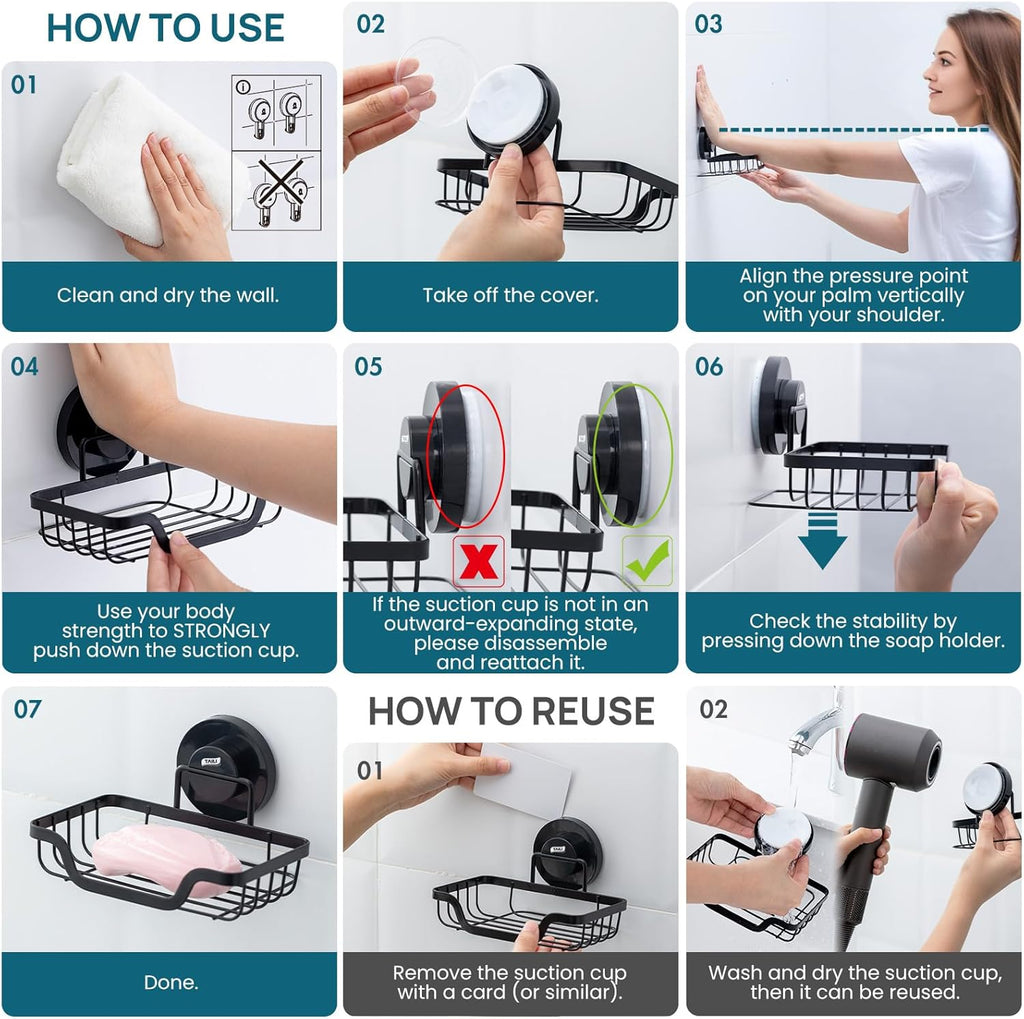 HOW TO USE

01

Clean and dry the wall.

02

Take off the cover.

03

Align the pressure point on your palm vertically with your shoulder.

04

Use your body strength to STRONGLY push down the suction cup.

05

If the suction cup is not in an outward-expanding state, please disassemble and reattach it.

06

Check the stability by pressing down the soap holder.

07

TAILI

Done.

HOW TO REUSE

01

TAILI

Remove the suction cup with a card (or similar).

02

Wash and dry the suction cup, then it can be reused.