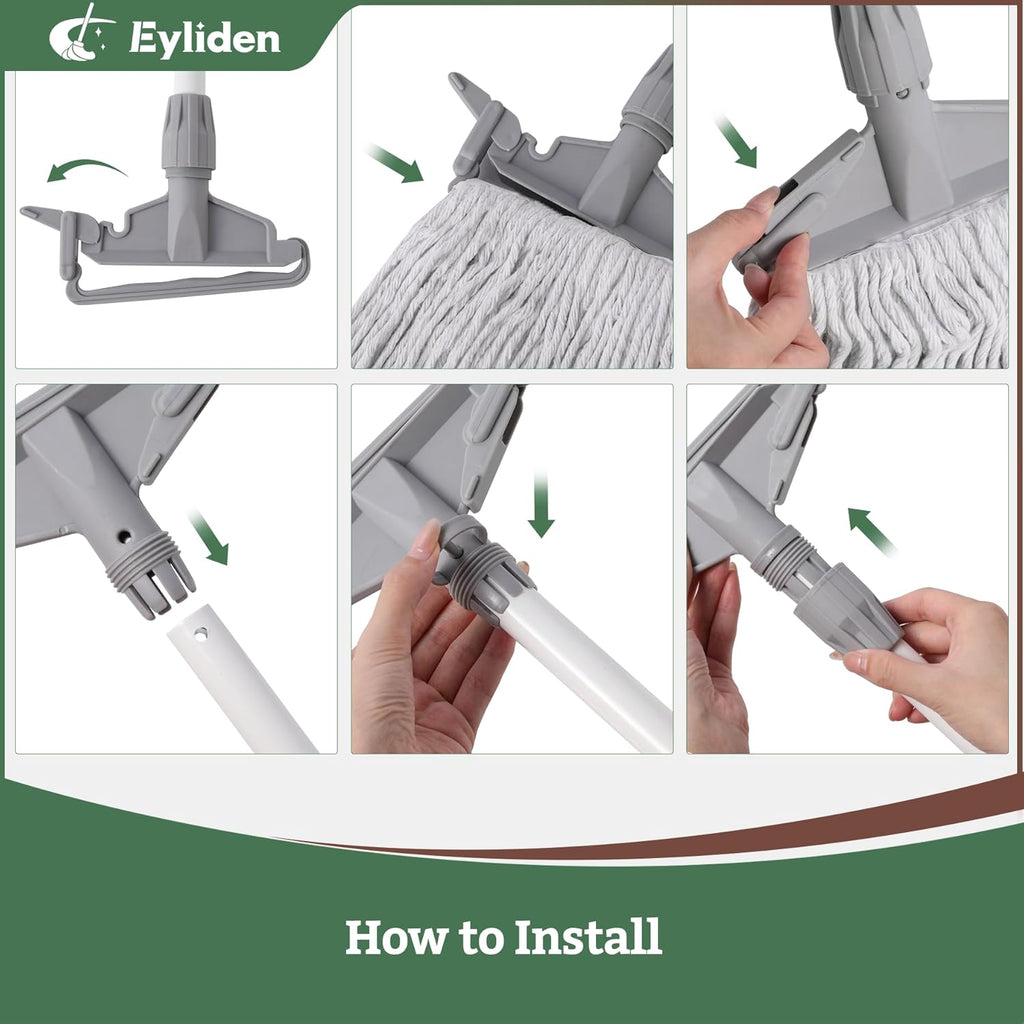 Eyliden

How to Install