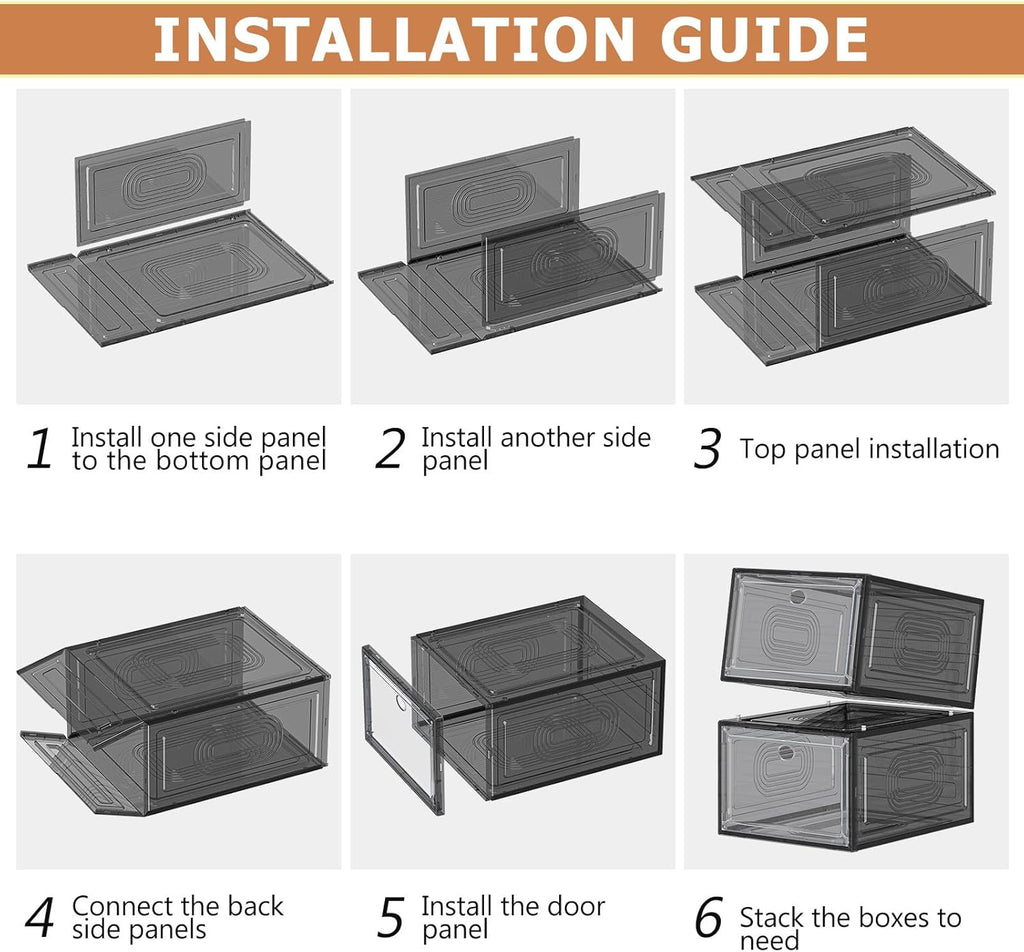 INSTALLATION GUIDE

1 Install one side panel to the bottom panel

2 Install another side panel

3 Top panel installation

4 Connect the back side panels

5 Install the door panel

6 Stack the boxes to need