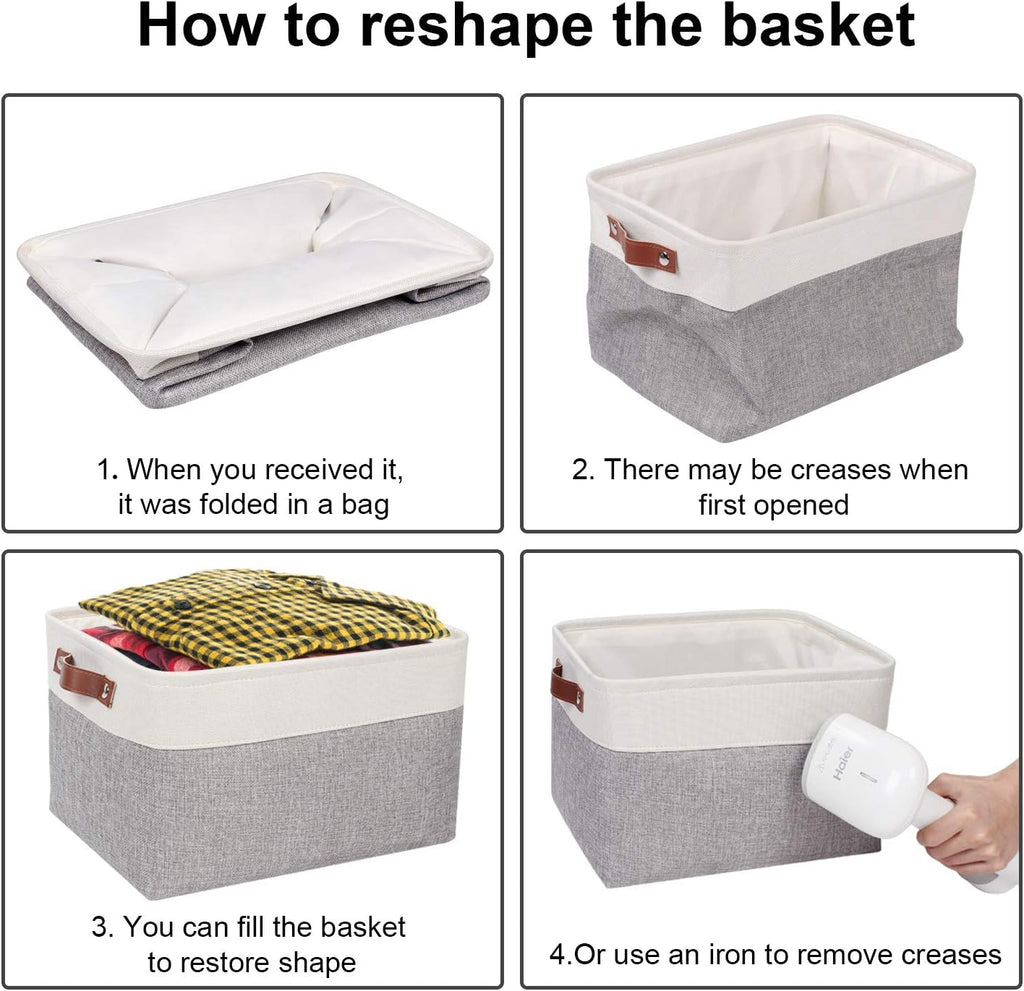 How to reshape the basket

1. When you received it, it was folded in a bag

2. There may be creases when first opened

3. You can fill the basket to restore shape

Haier

4.Or use an iron to remove creases