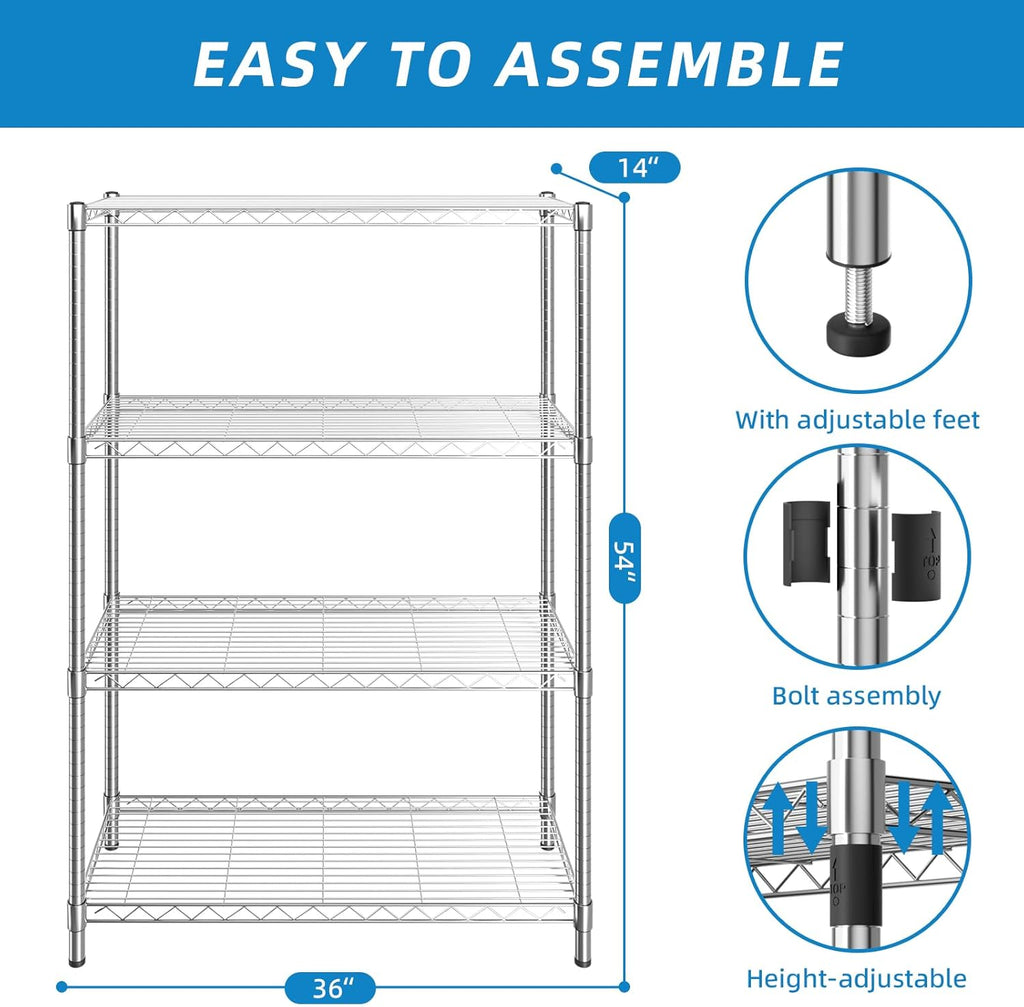 EASY TO ASSEMBLE

14"

54"

36"

With adjustable feet

TOP

Bolt assembly

TOP

Height-adjustable