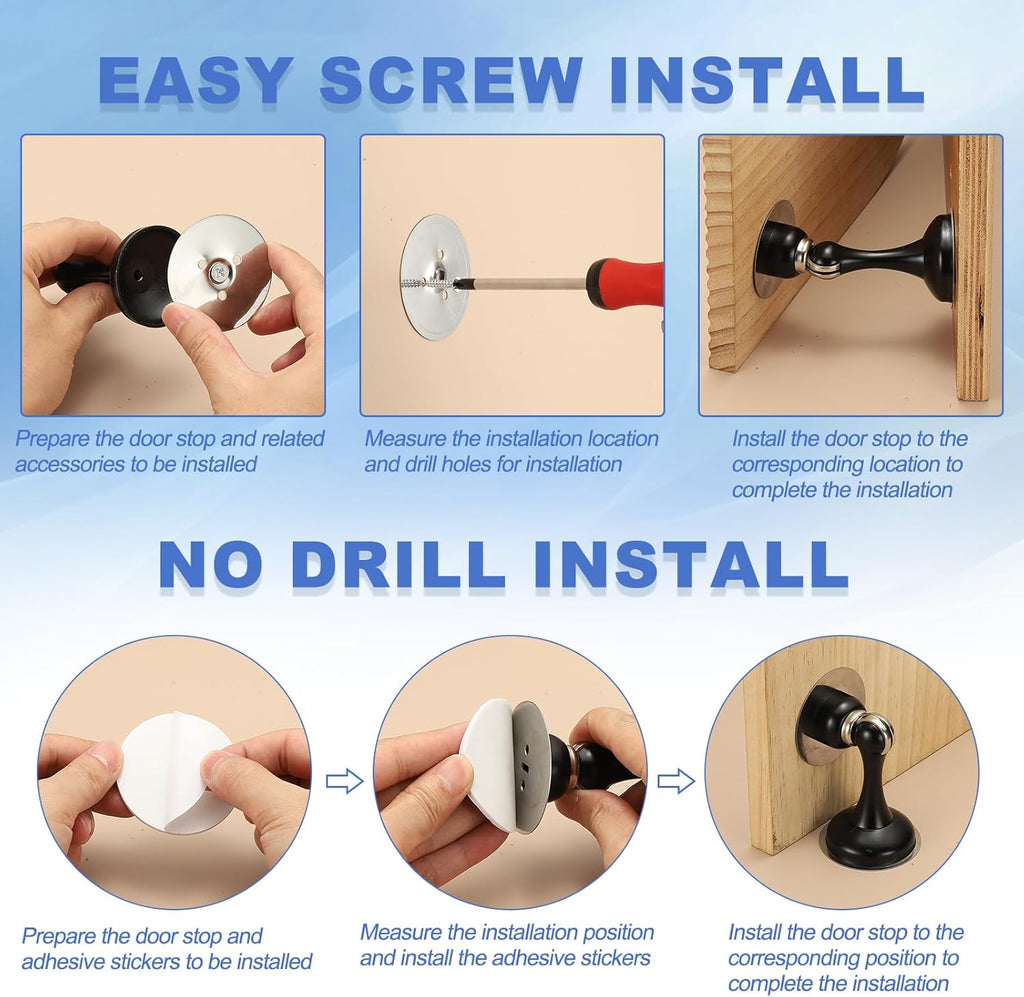 EASY SCREW INSTALL

Prepare the door stop and related accessories to be installed

Measure the installation location and drill holes for installation

Install the door stop to the corresponding location to complete the installation

NO DRILL INSTALL

Prepare the door stop and adhesive stickers to be installed

Measure the installation position and install the adhesive stickers

Install the door stop to the corresponding position to complete the installation