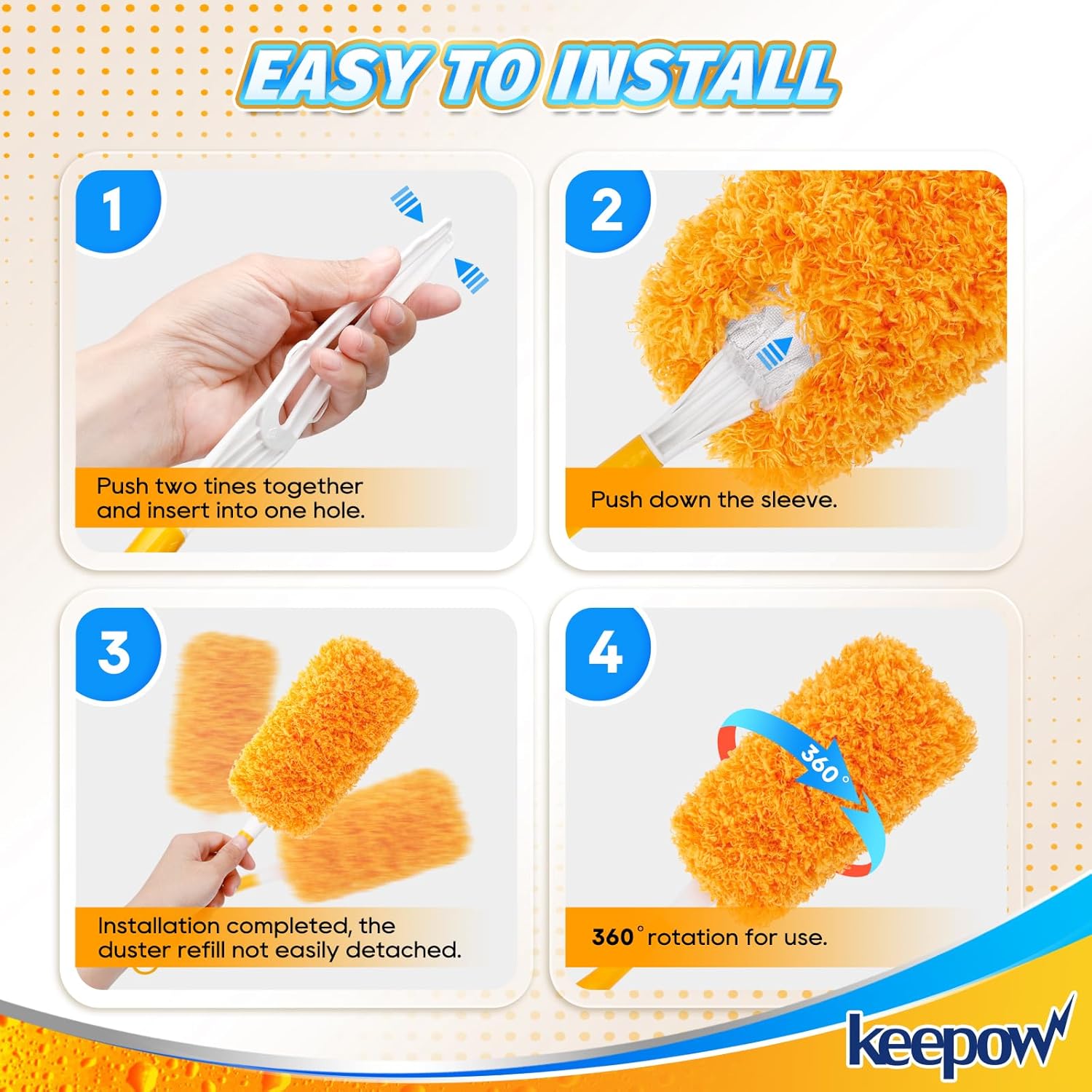 EASY TO INSTALL

1

Push two tines together and insert into one hole.

2

Push down the sleeve.

3

Installation completed, the duster refill not easily detached.

4

360°

360° rotation for use.

keepow