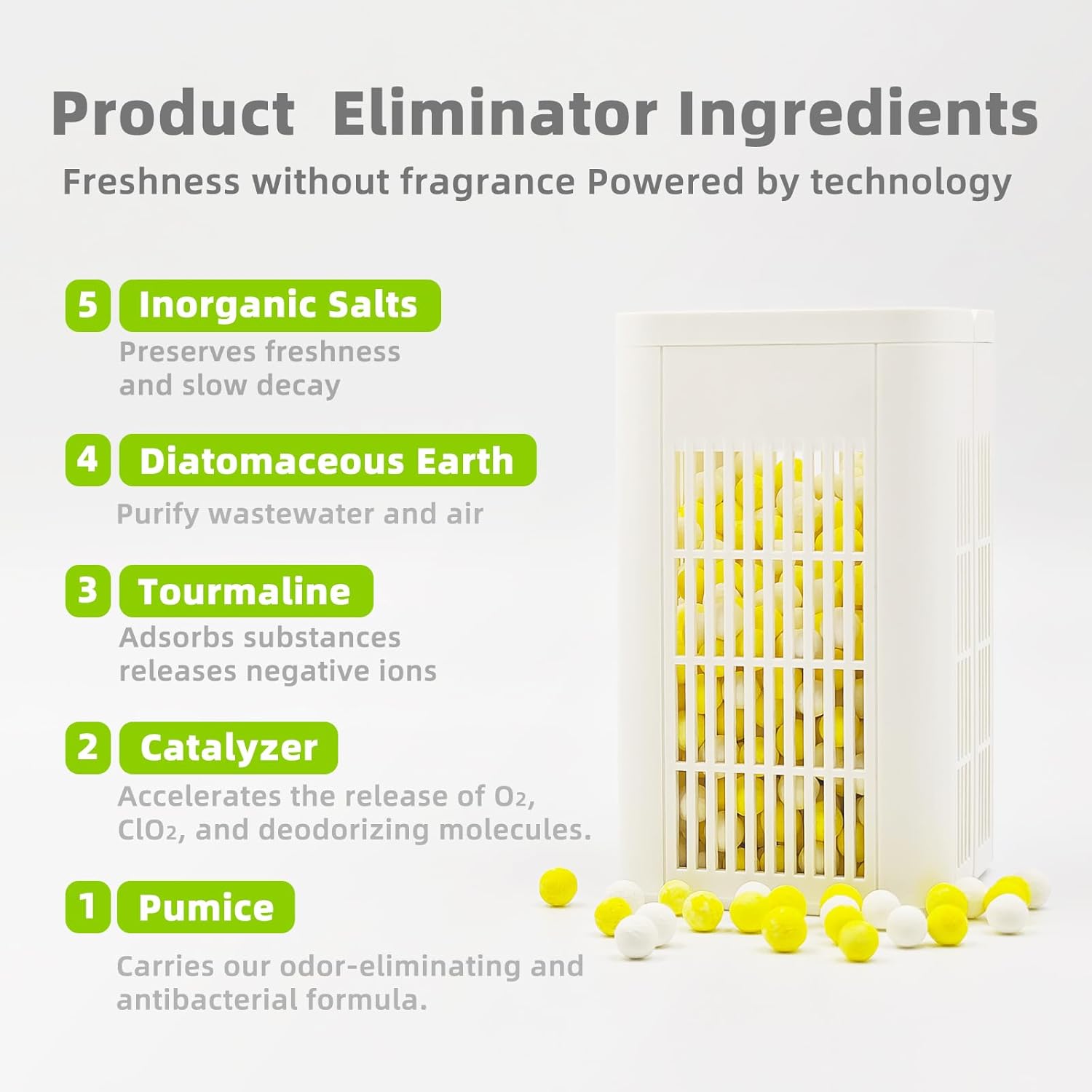 Product  Eliminator Ingredients

Freshness without fragrance Powered by technology

5 Inorganic Salts

Preserves freshness and slow decay

4 Diatomaceous Earth

Purify wastewater and air

3 Tourmaline

Adsorbs substances releases negative ions

2 Catalyzer

Accelerates the release of $O_2$, $ClO_2$, and deodorizing molecules.

1 Pumice

Carries our odor-eliminating and antibacterial formula.