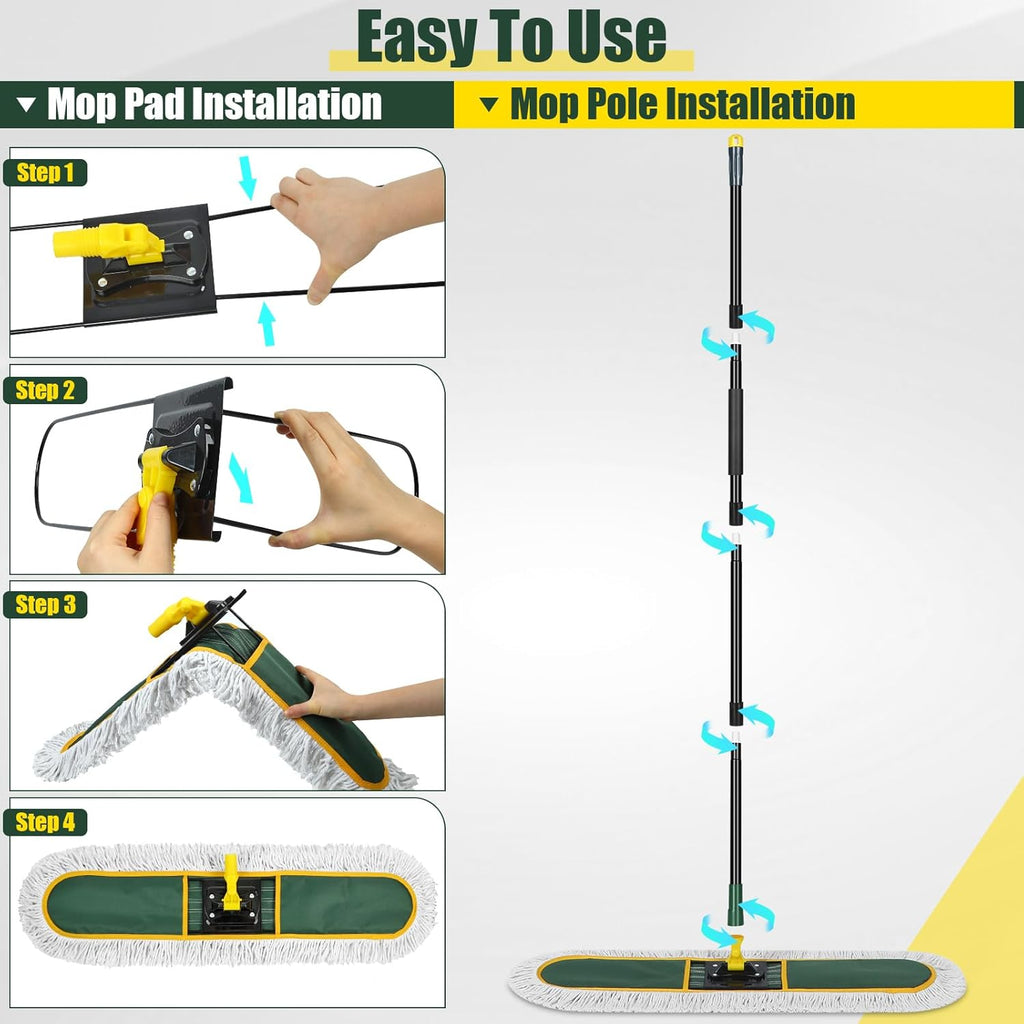 Easy To Use

Mop Pad Installation

Mop Pole Installation

Step 1

Step 2

Step 3

Step 4