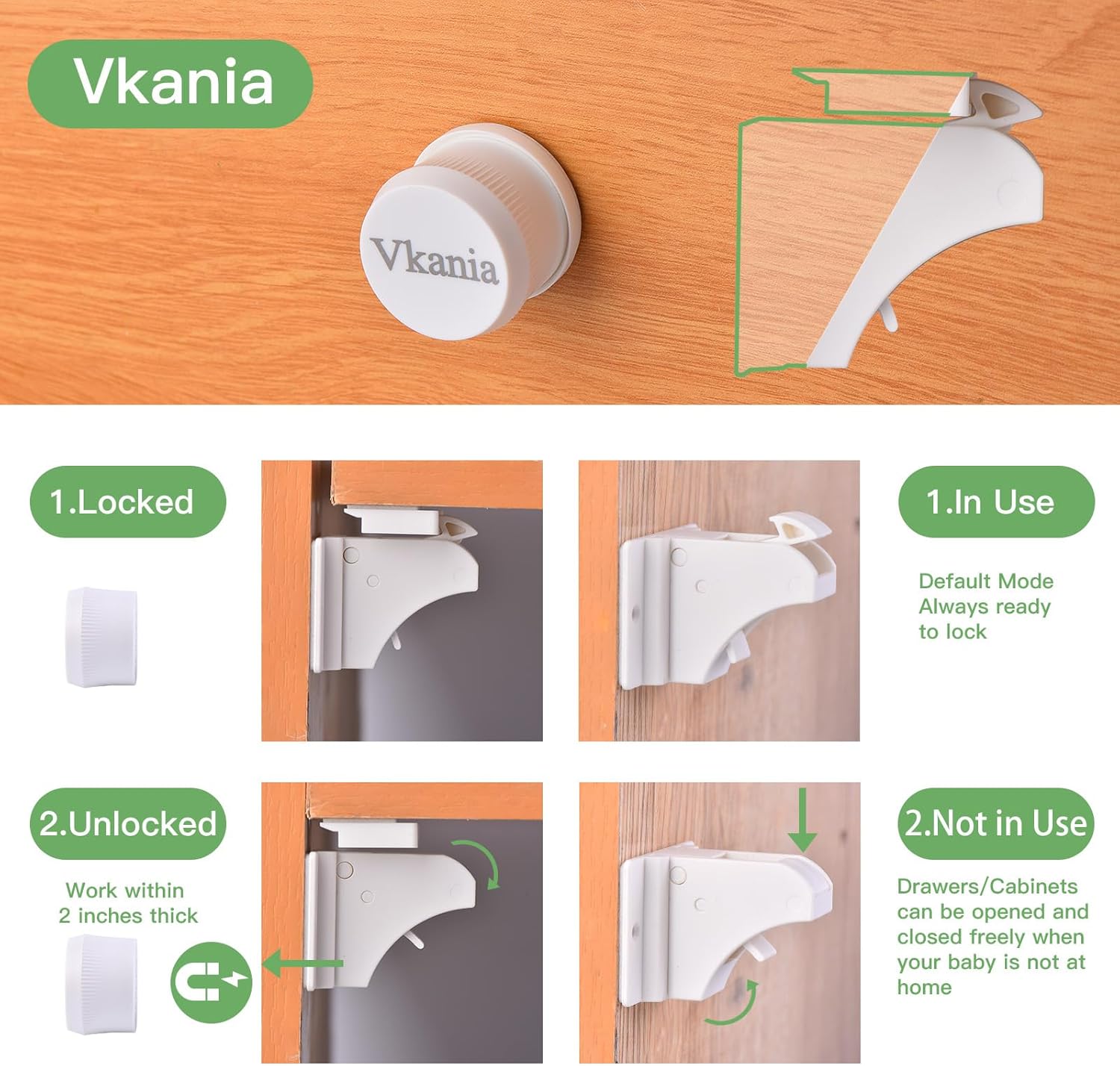 Vkania

Vkania

1.Locked

1.In Use

Default Mode
Always ready
to lock

2.Unlocked

Work within
2 inches thick

2.Not in Use

Drawers/Cabinets can be opened and closed freely when your baby is not at home