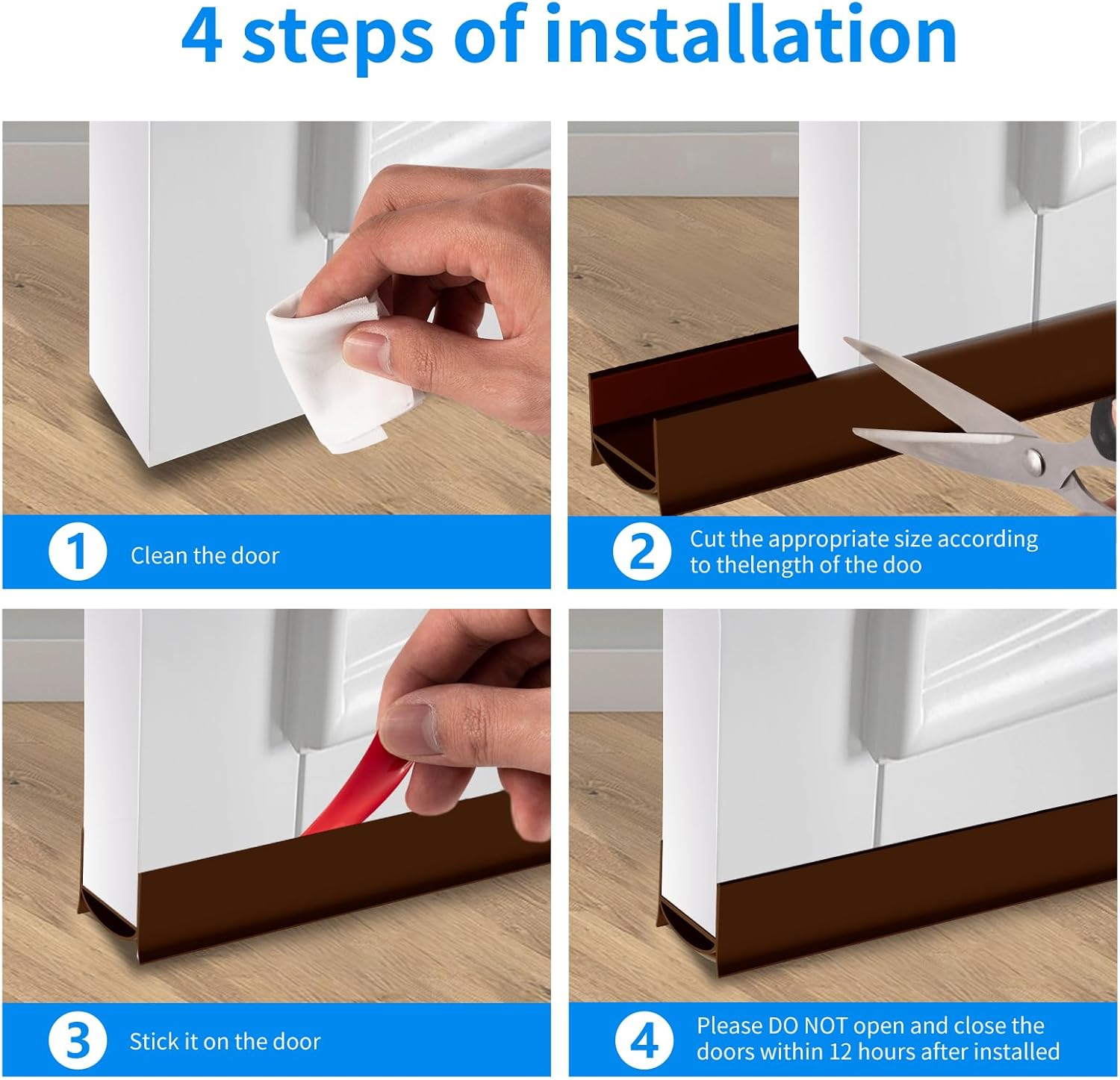 4 steps of installation

1 Clean the door

2 Cut the appropriate size according to thelength of the doo

3 Stick it on the door

4 Please DO NOT open and close the doors within 12 hours after installed