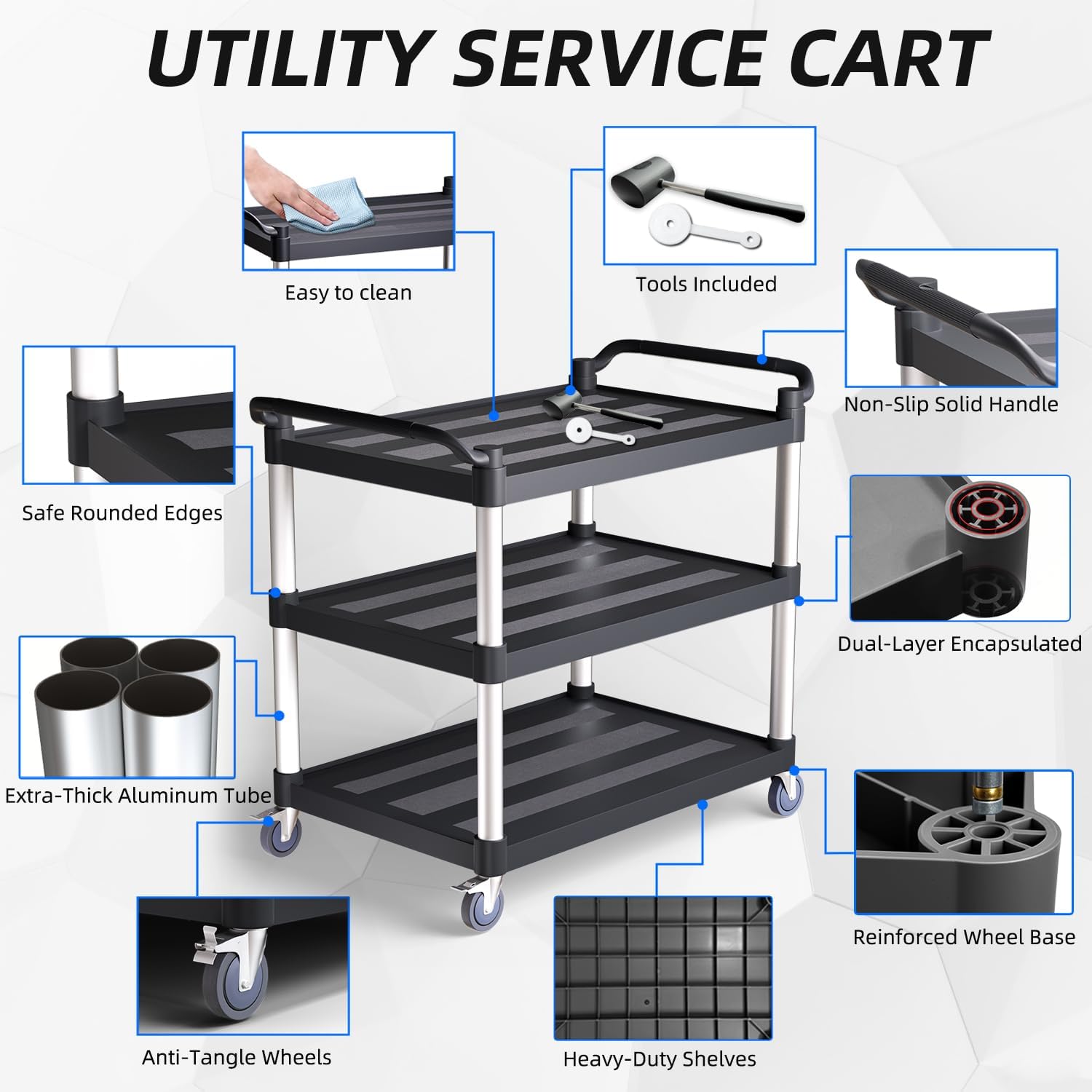 UTILITY SERVICE CART

Easy to clean

Tools Included

Non-Slip Solid Handle

Safe Rounded Edges

Dual-Layer Encapsulated

Extra-Thick Aluminum Tube

Reinforced Wheel Base

Anti-Tangle Wheels

Heavy-Duty Shelves