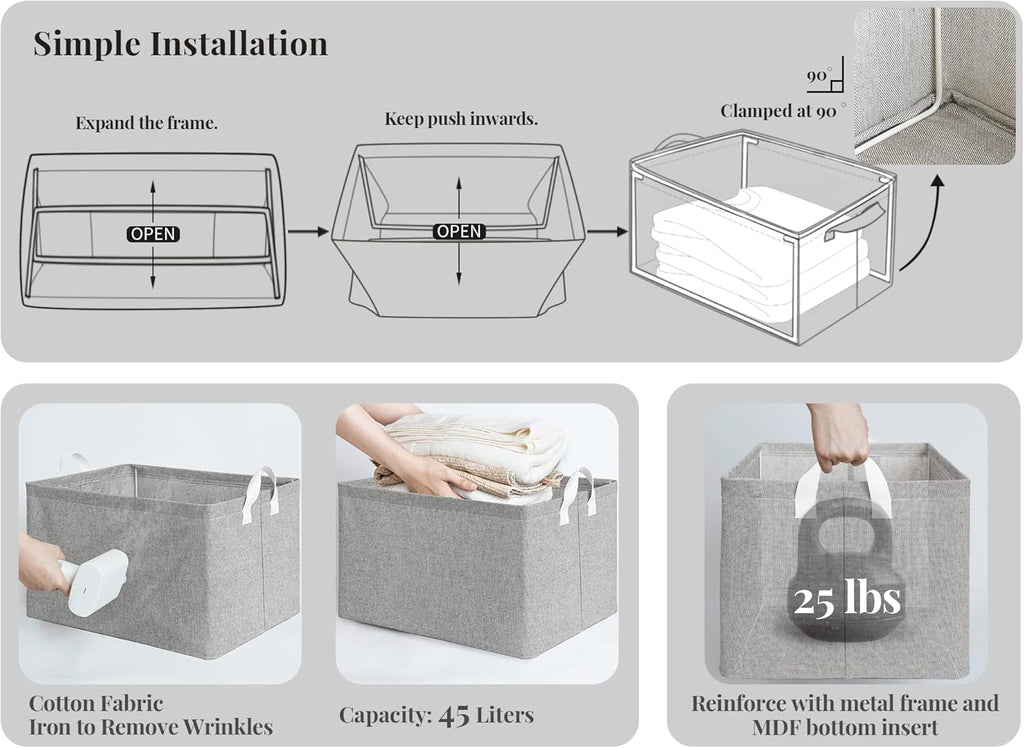 Simple Installation

Expand the frame.

OPEN

Keep push inwards.

OPEN

90°

Clamped at 90°

Cotton Fabric
Iron to Remove Wrinkles

Capacity: 45 Liters

25 lbs

Reinforce with metal frame and MDF bottom insert