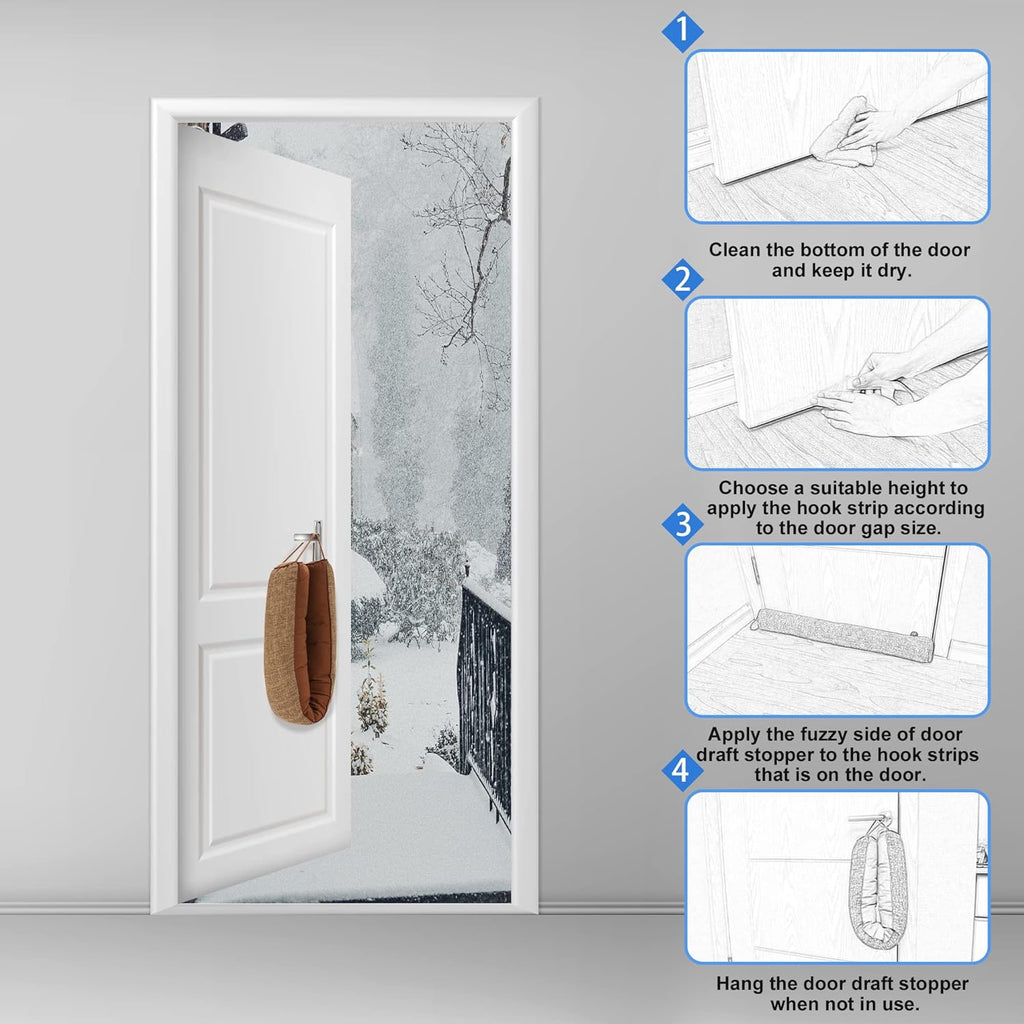 1

Clean the bottom of the door and keep it dry.

2

Choose a suitable height to apply the hook strip according to the door gap size.

3

Apply the fuzzy side of door draft stopper to the hook strips that is on the door.

4

Hang the door draft stopper when not in use.