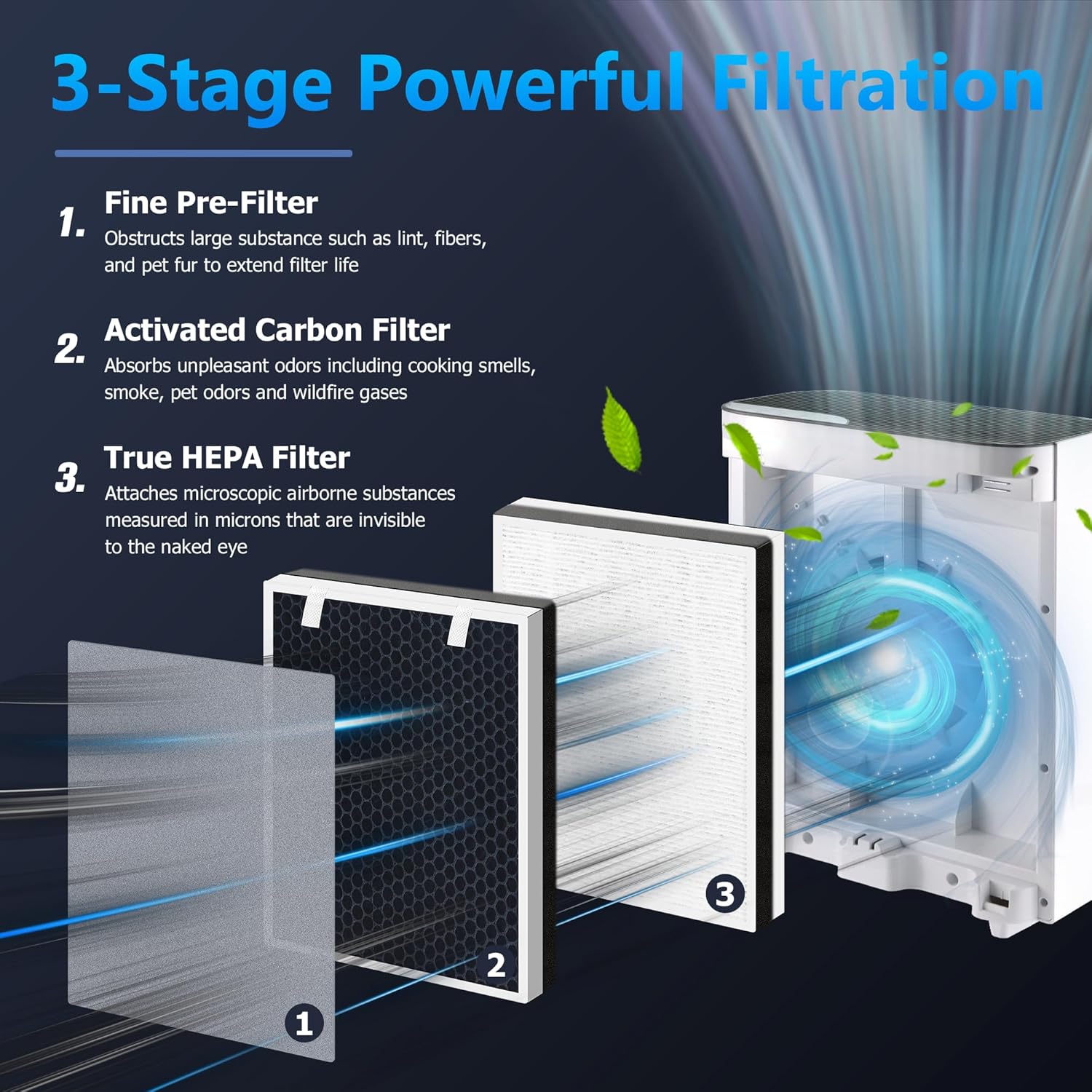 3-Stage Powerful Filtration

1. Fine Pre-Filter
Obstructs large substance such as lint, fibers, and pet fur to extend filter life

2. Activated Carbon Filter
Absorbs unpleasant odors including cooking smells, smoke, pet odors and wildfire gases

3. True HEPA Filter
Attaches microscopic airborne substances measured in microns that are invisible to the naked eye

3

2

1