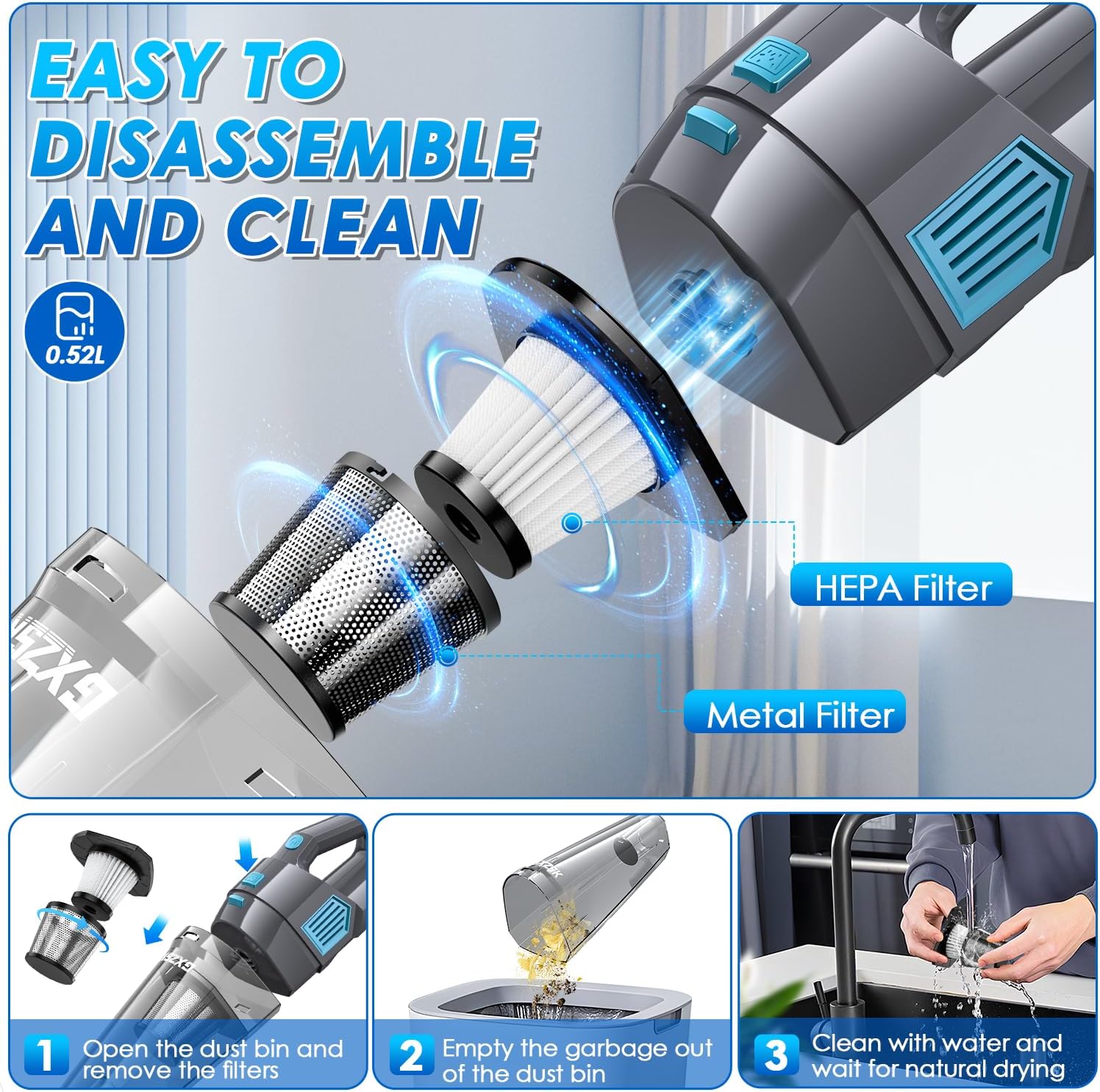 EASY TO DISASSEMBLE AND CLEAN

0.52L

HEPA Filter

Metal Filter

EXZSK

1 Open the dust bin and remove the filters

2 Empty the garbage out of the dust bin

3 Clean with water and wait for natural drying