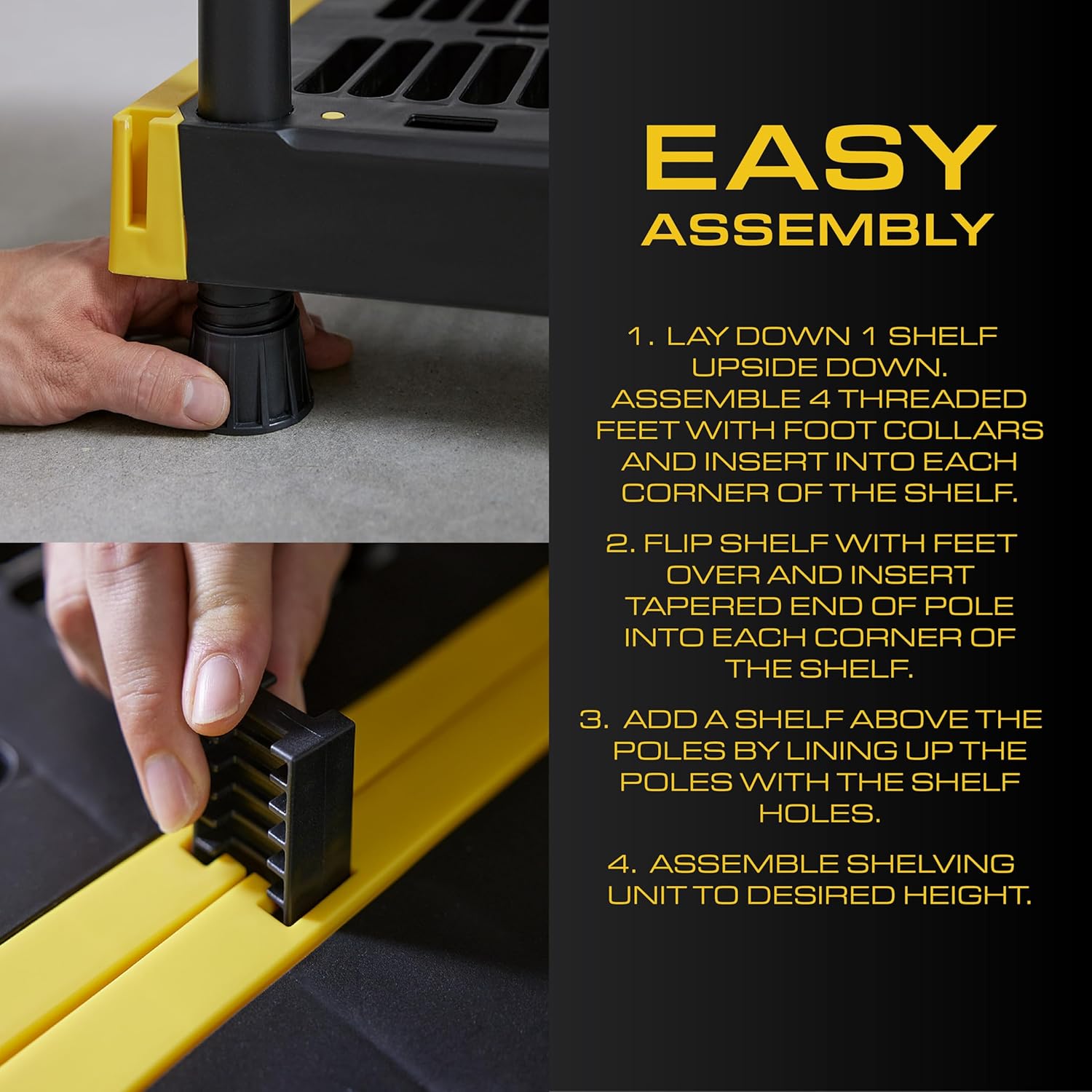 EASY
ASSEMBLY

1. LAY DOWN 1 SHELF UPSIDE DOWN. ASSEMBLE 4 THREADED FEET WITH FOOT COLLARS AND INSERT INTO EACH CORNER OF THE SHELF.

2. FLIP SHELF WITH FEET OVER AND INSERT TAPERED END OF POLE INTO EACH CORNER OF THE SHELF.

3. ADD A SHELF ABOVE THE POLES BY LINING UP THE POLES WITH THE SHELF HOLES.

4. ASSEMBLE SHELVING UNIT TO DESIRED HEIGHT.