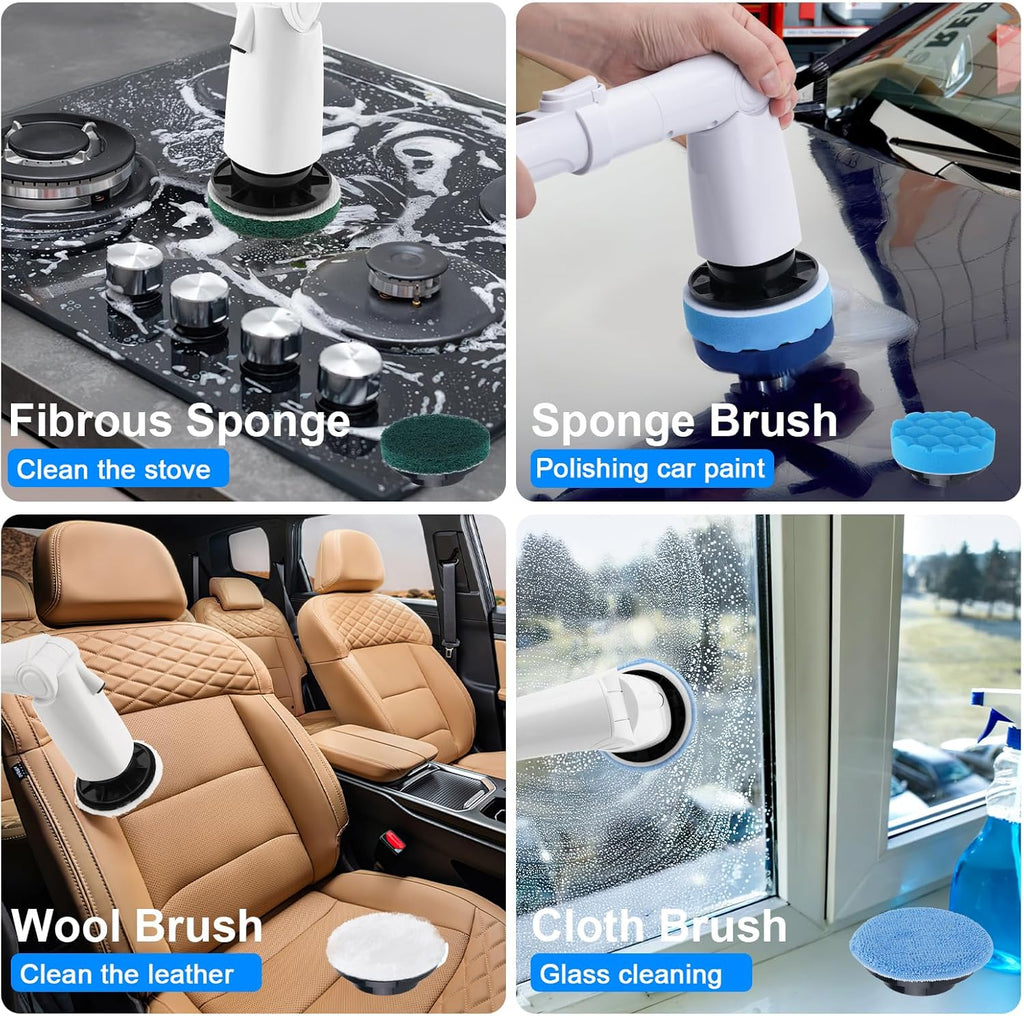 Fibrous Sponge
Clean the stove

Sponge Brush
Polishing car paint

Wool Brush
Clean the leather

Cloth Brush
Glass cleaning