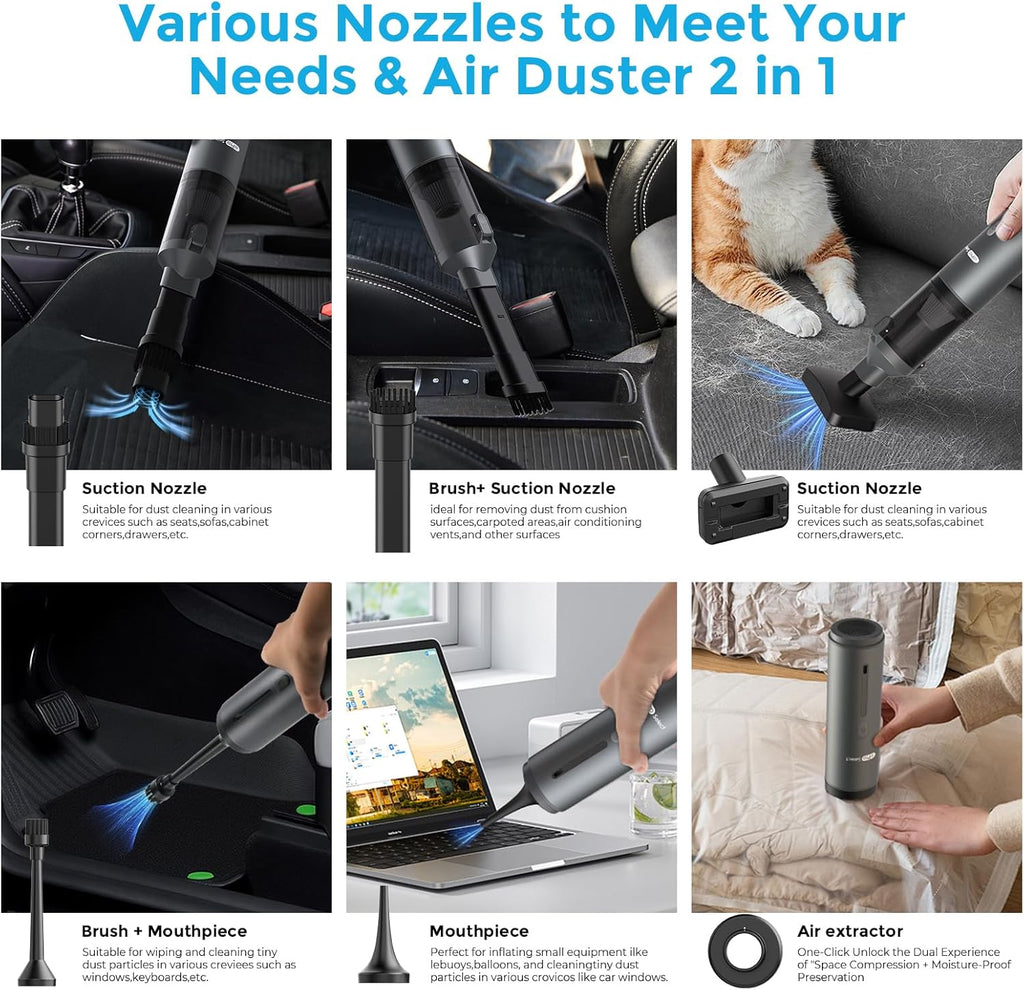 Various Nozzles to Meet Your Needs & Air Duster 2 in 1

Suction Nozzle
Suitable for dust cleaning in various crevices such as seats,sofas,cabinet corners,drawers,etc.

Brush+ Suction Nozzle
ideal for removing dust from cushion surfaces,carpoted areas,air conditioning vents,and other surfaces

Suction Nozzle
Suitable for dust cleaning in various crevices such as seats,sofas,cabinet corners,drawers,etc.

Brush + Mouthpiece
Suitable for wiping and cleaning tiny dust particles in various creviees such as windows,keyboards,etc.

Mouthpiece
Perfect for inflating small equipment ilke lebuoys,balloons, and cleaningtiny dust particles in various crovicos like car windows.

Air extractor
One-Click Unlock the Dual Experience of "Space Compression + Moisture-Proof Preservation