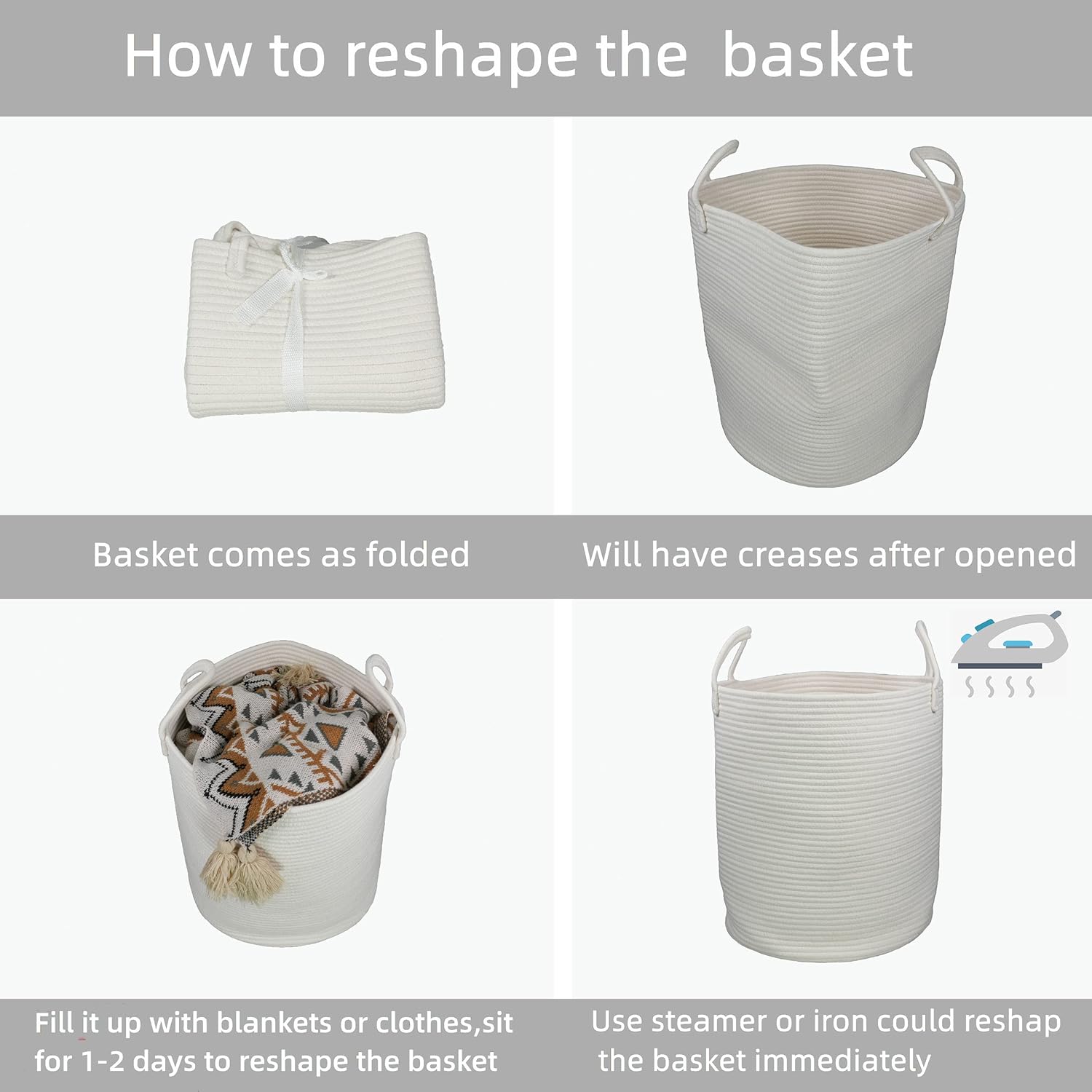 How to reshape the basket

Basket comes as folded

Will have creases after opened

Fill it up with blankets or clothes,sit for 1-2 days to reshape the basket

Use steamer or iron could reshap the basket immediately