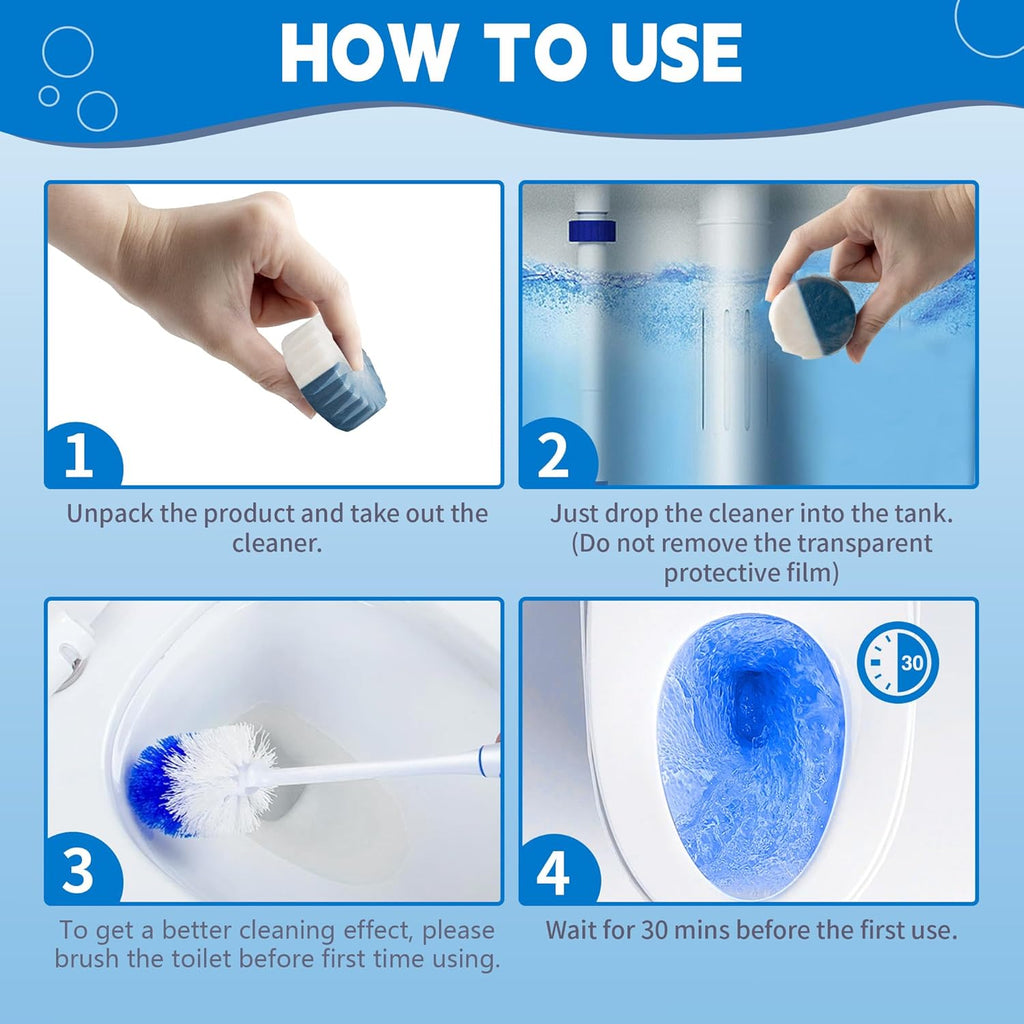 HOW TO USE

1

Unpack the product and take out the cleaner.

2

Just drop the cleaner into the tank. (Do not remove the transparent protective film)

3

To get a better cleaning effect, please brush the toilet before first time using.

4

30

Wait for 30 mins before the first use.