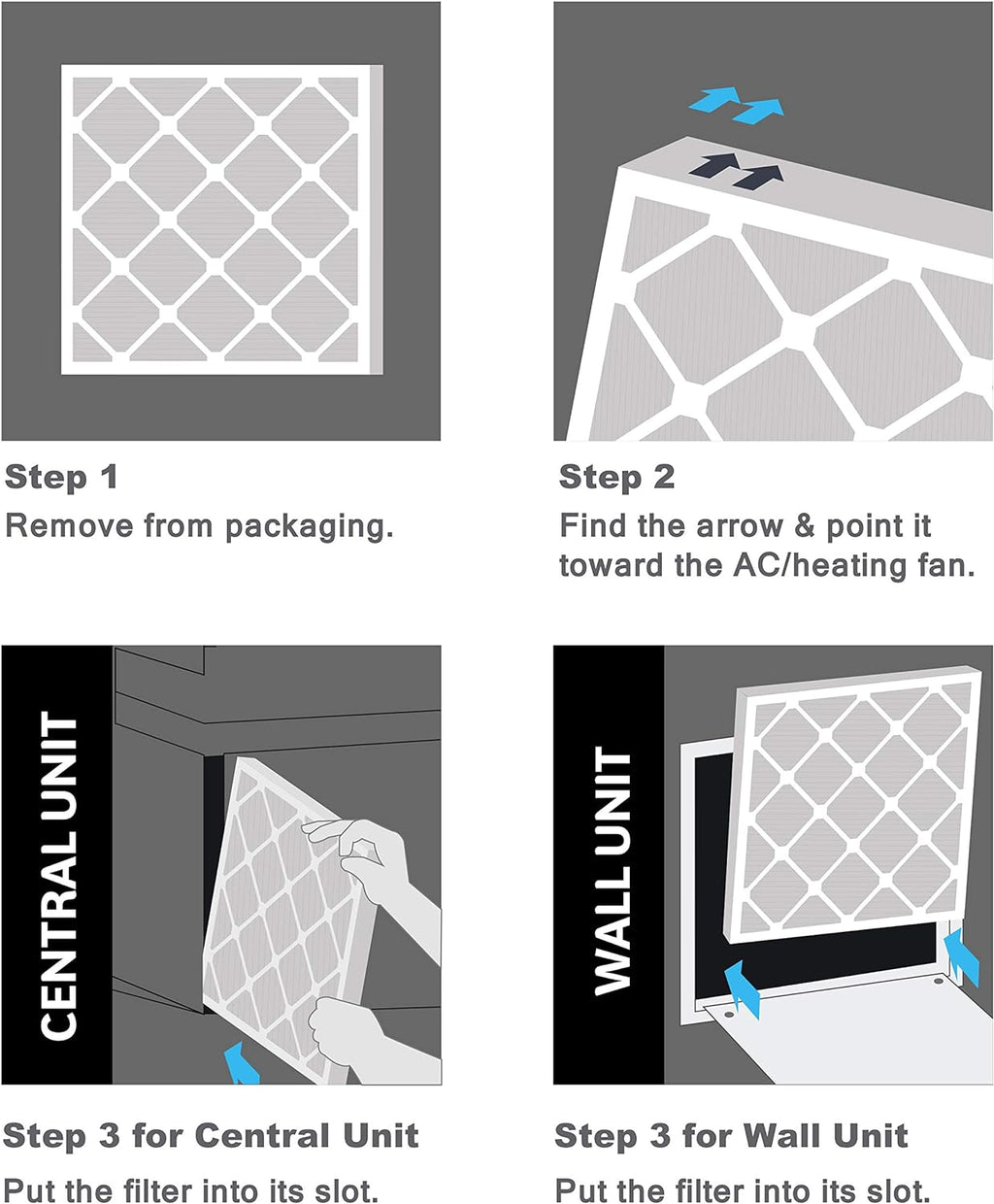 Step 1
Remove from packaging.

Step 2
Find the arrow & point it toward the AC/heating fan.

CENTRAL UNIT

Step 3 for Central Unit
Put the filter into its slot.

WALL UNIT

Step 3 for Wall Unit
Put the filter into its slot.