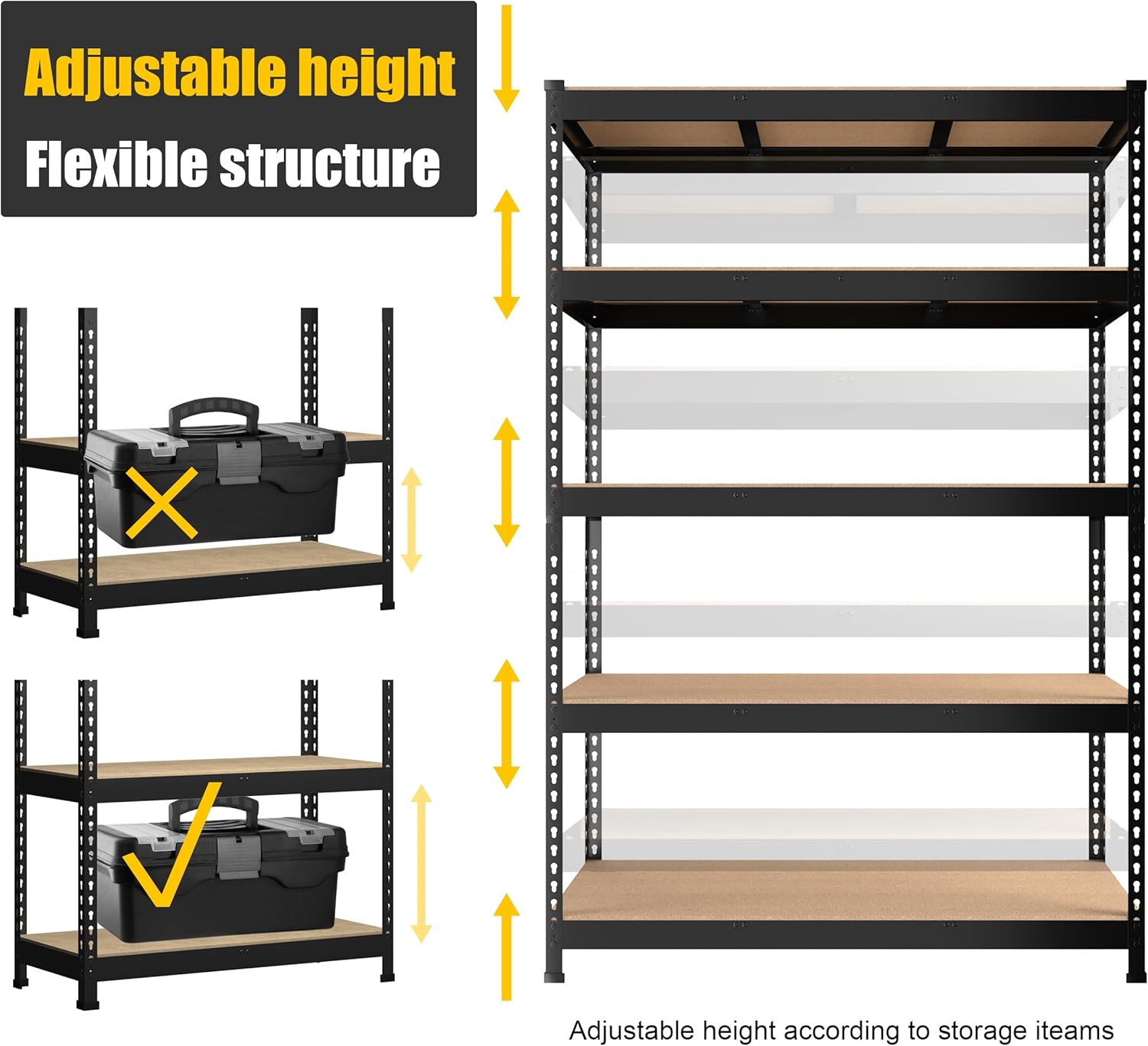 Adjustable height
Flexible structure

Adjustable height according to storage iteams