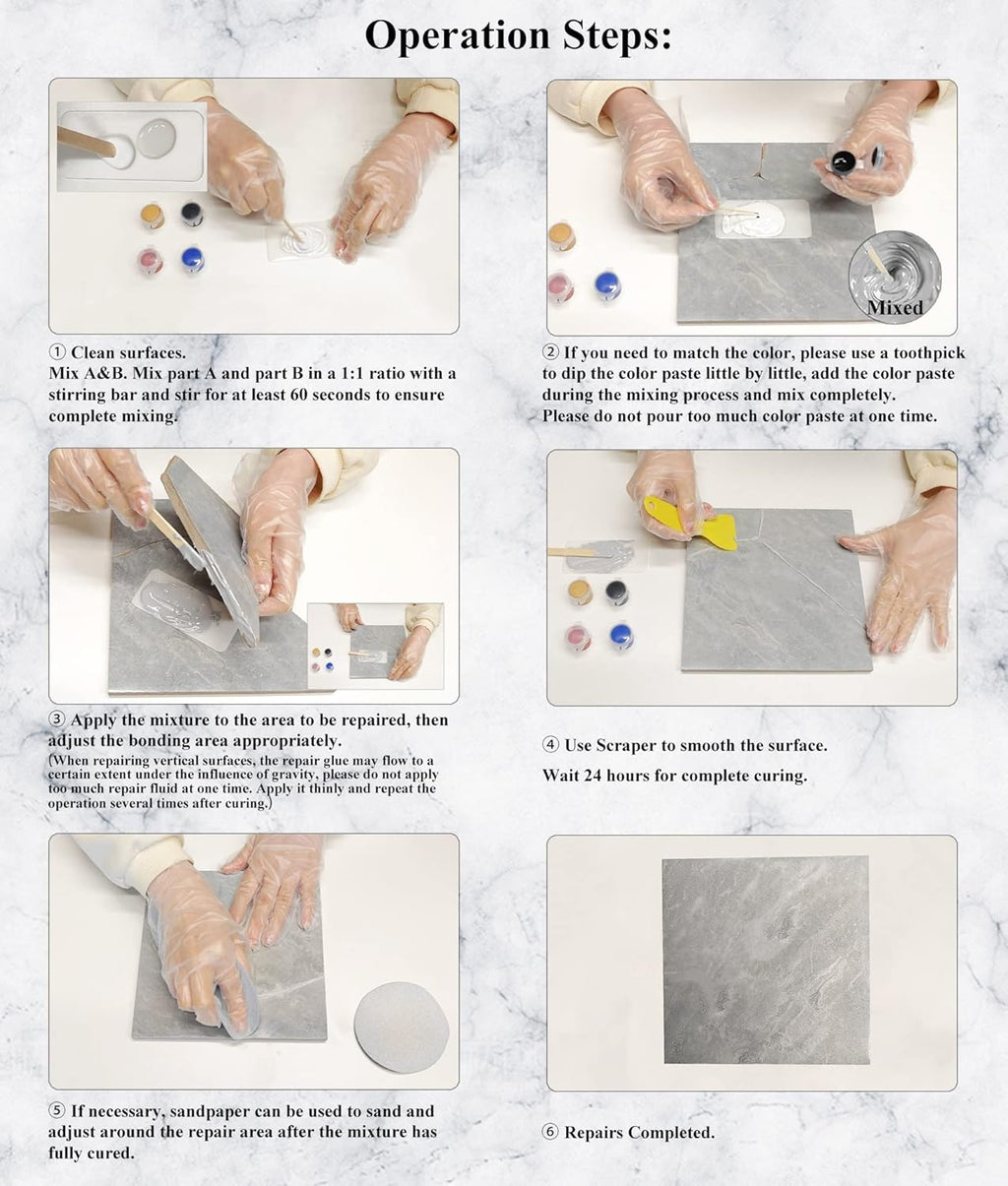 Operation Steps:

① Clean surfaces.
Mix A&B. Mix part A and part B in a 1:1 ratio with a stirring bar and stir for at least 60 seconds to ensure complete mixing.

Mixed

② If you need to match the color, please use a toothpick to dip the color paste little by little, add the color paste during the mixing process and mix completely.
Please do not pour too much color paste at one time.

③ Apply the mixture to the area to be repaired, then adjust the bonding area appropriately.
(When repairing vertical surfaces, the repair glue may flow to a certain extent under the influence of gravity, please do not apply too much repair fluid at one time. Apply it thinly and repeat the operation several times after curing.)

④ Use Scraper to smooth the surface.
Wait 24 hours for complete curing.

⑤ If necessary, sandpaper can be used to sand and adjust around the repair area after the mixture has fully cured.

⑥ Repairs Completed.