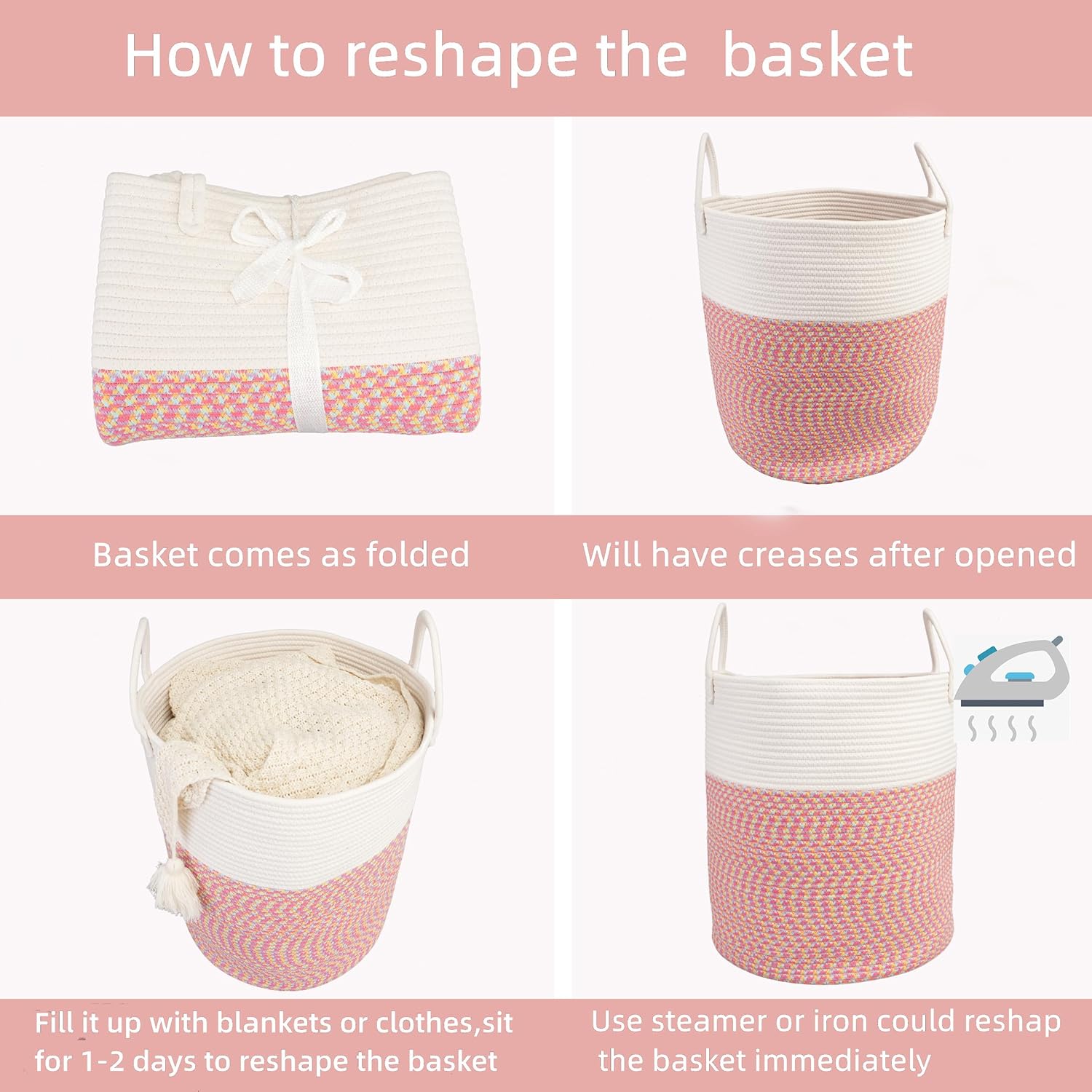 How to reshape the basket

Basket comes as folded

Will have creases after opened

Fill it up with blankets or clothes,sit for 1-2 days to reshape the basket

Use steamer or iron could reshap the basket immediately