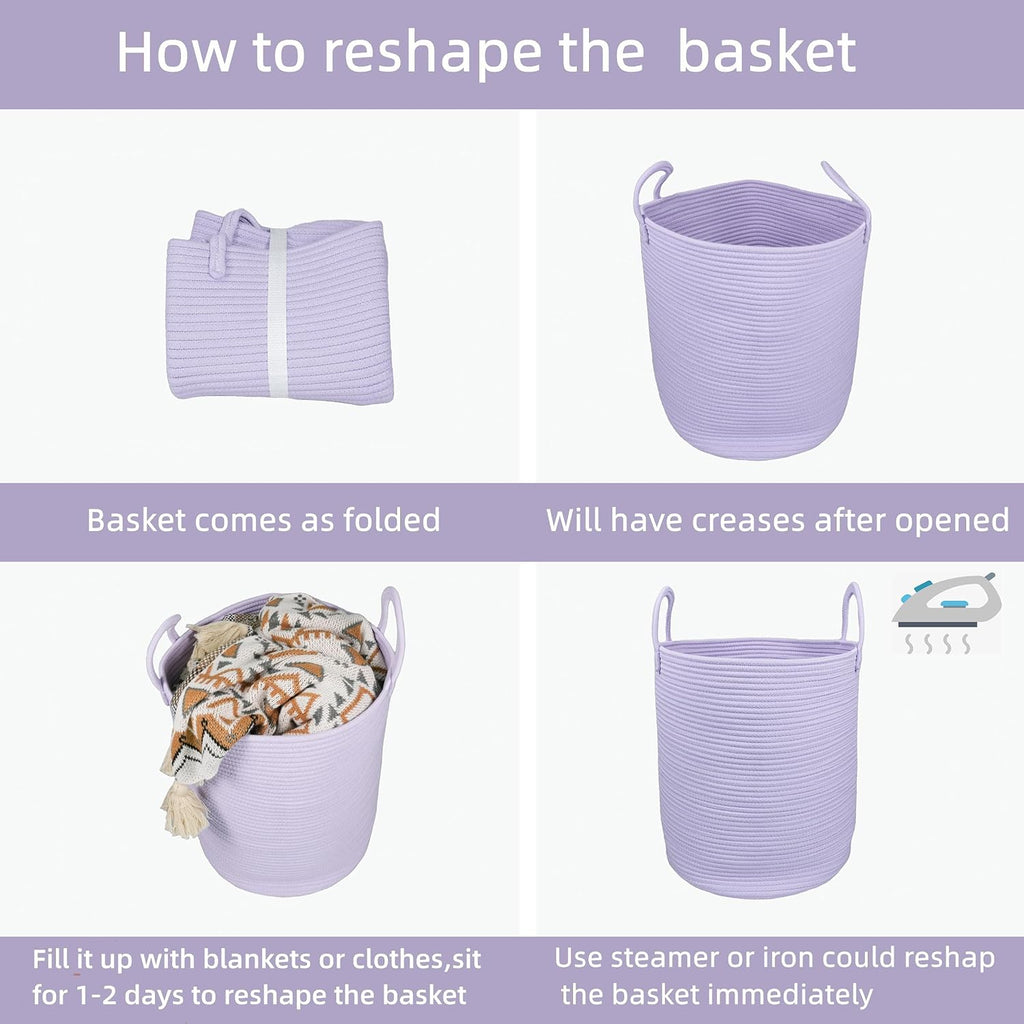 How to reshape the basket

Basket comes as folded

Will have creases after opened

Fill it up with blankets or clothes,sit for 1-2 days to reshape the basket

Use steamer or iron could reshap the basket immediately