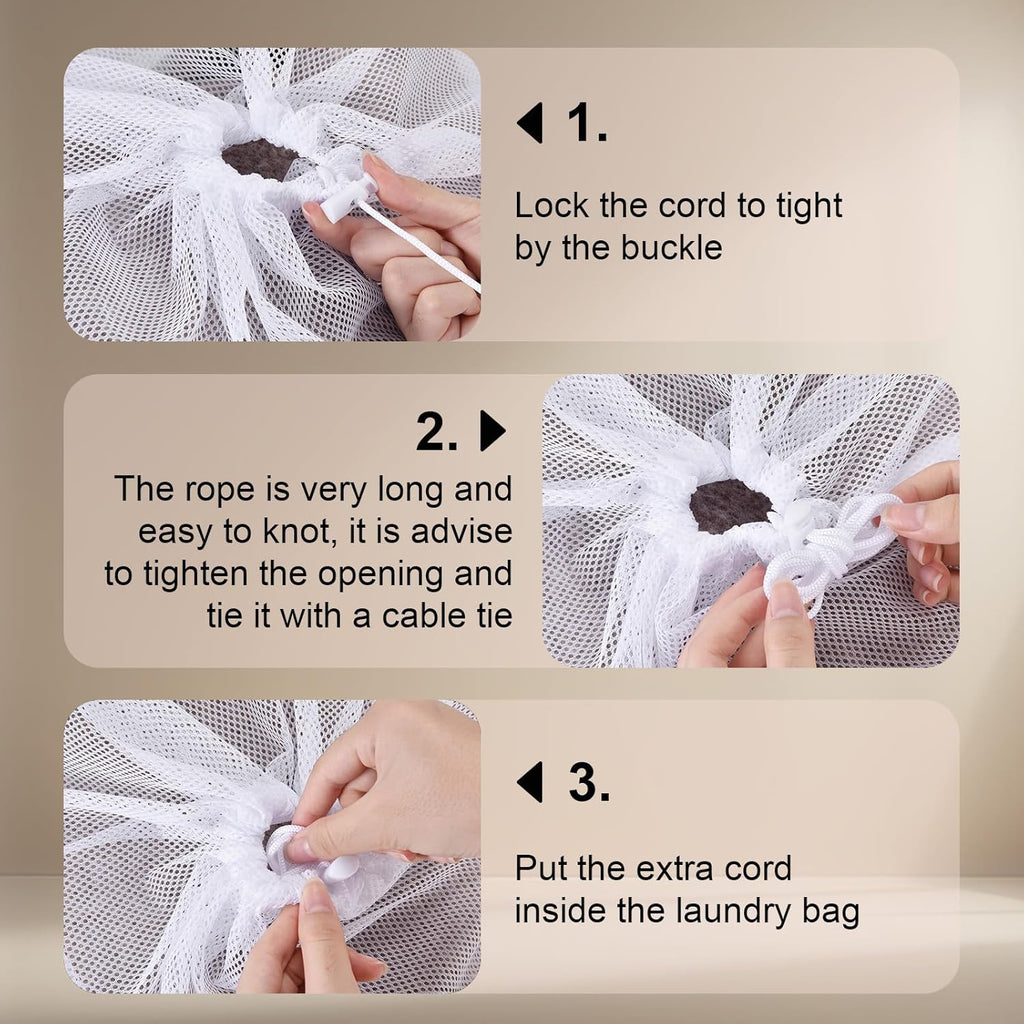 1.

Lock the cord to tight by the buckle

2.

The rope is very long and easy to knot, it is advise to tighten the opening and tie it with a cable tie

3.

Put the extra cord inside the laundry bag