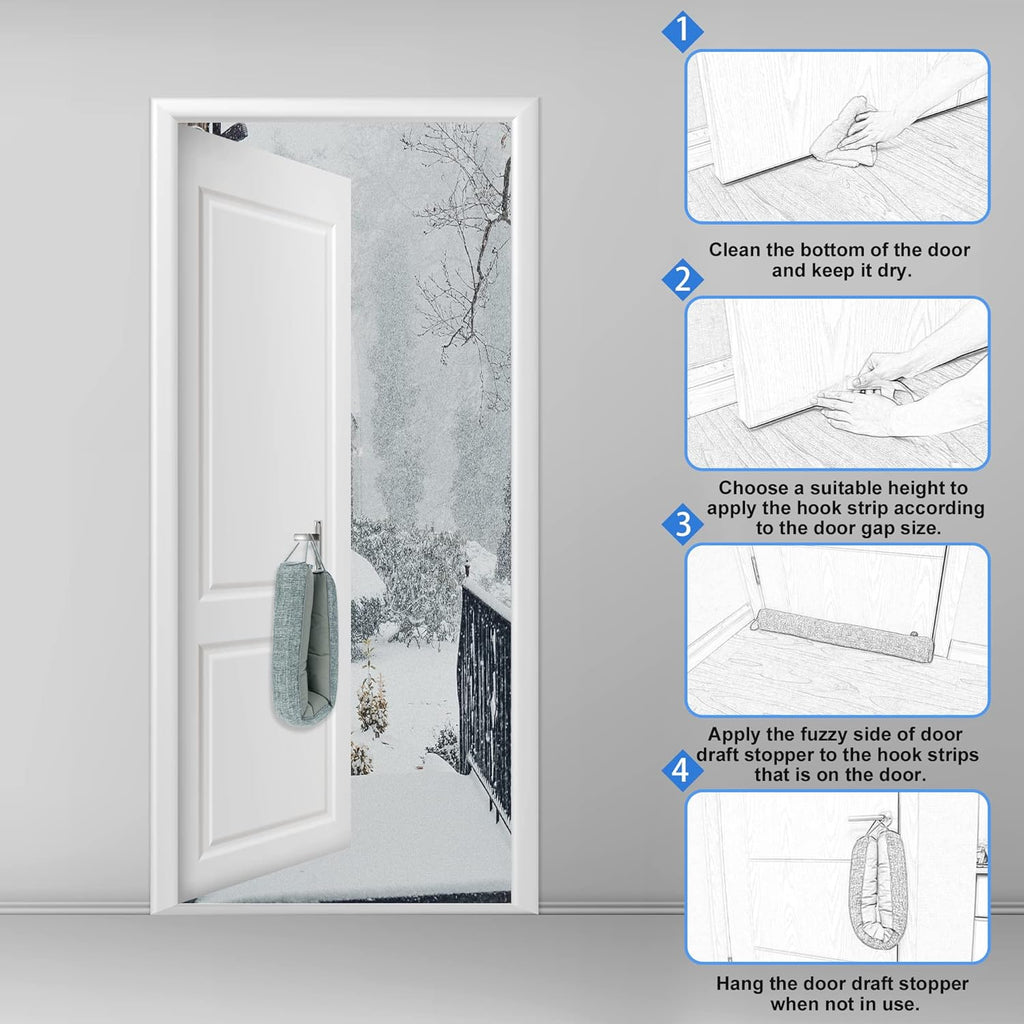 1

Clean the bottom of the door and keep it dry.

2

Choose a suitable height to apply the hook strip according to the door gap size.

3

Apply the fuzzy side of door draft stopper to the hook strips that is on the door.

4

Hang the door draft stopper when not in use.