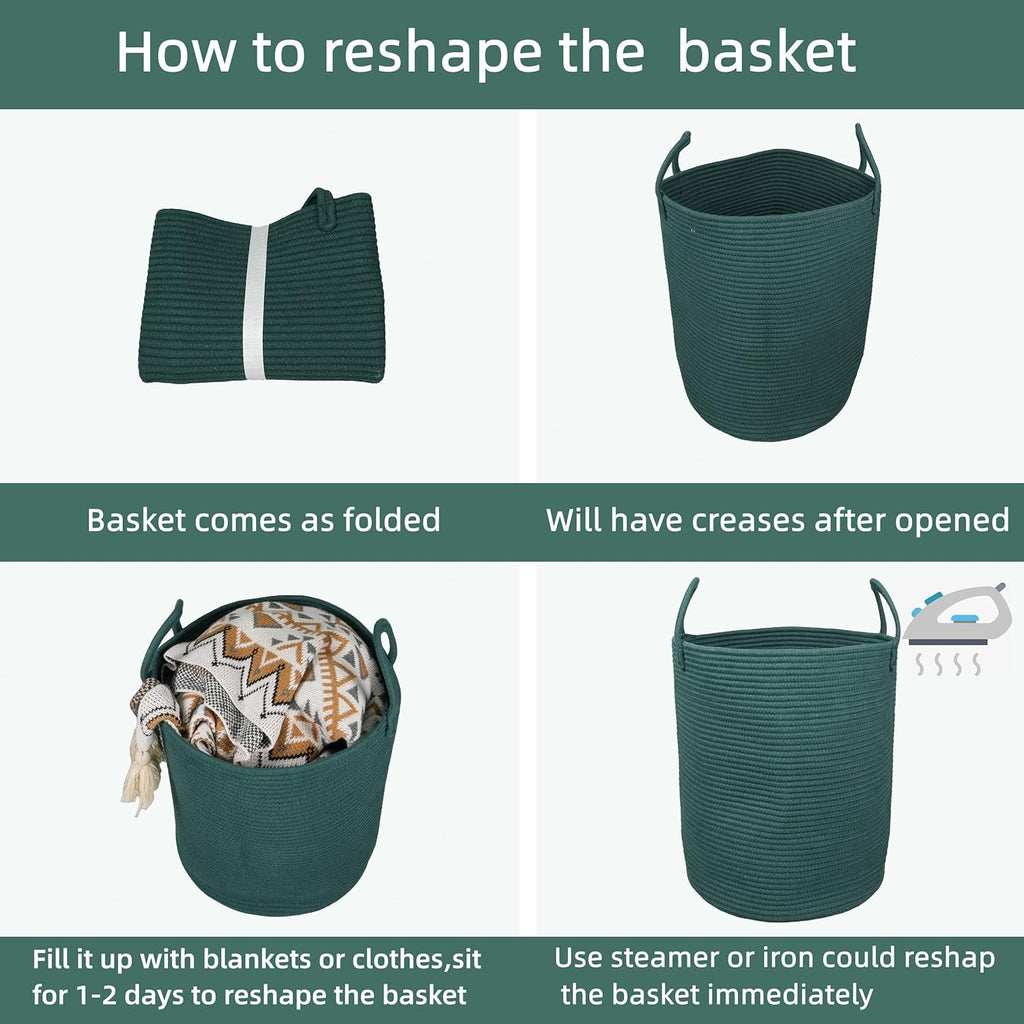 How to reshape the basket

Basket comes as folded

Will have creases after opened

Fill it up with blankets or clothes,sit for 1-2 days to reshape the basket

Use steamer or iron could reshap the basket immediately