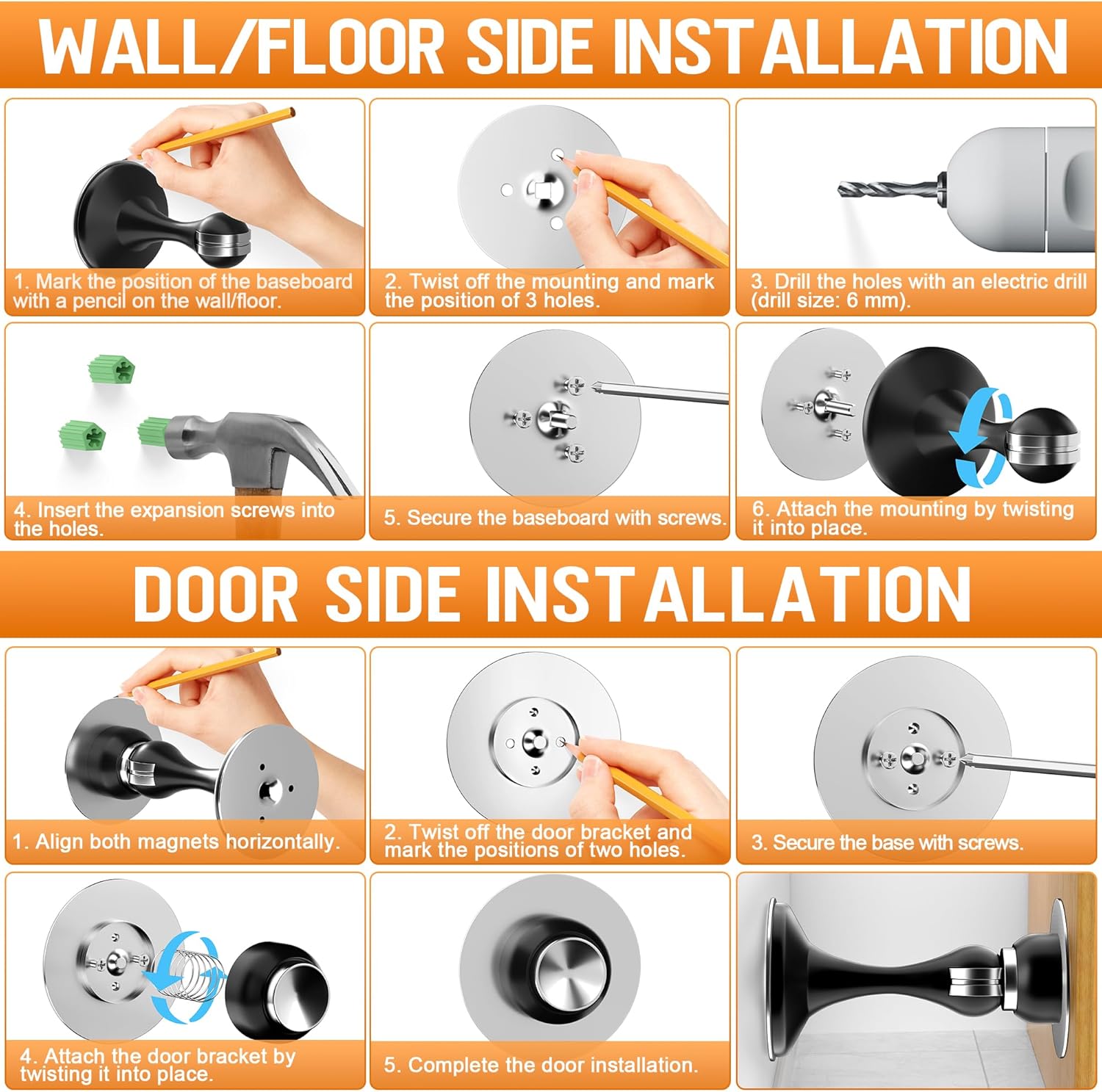 WALL/FLOOR SIDE INSTALLATION

1. Mark the position of the baseboard with a pencil on the wall/floor.

2. Twist off the mounting and mark the position of 3 holes.

3. Drill the holes with an electric drill (drill size: 6 mm).

4. Insert the expansion screws into the holes.

5. Secure the baseboard with screws.

6. Attach the mounting by twisting it into place.

DOOR SIDE INSTALLATION

1. Align both magnets horizontally.

2. Twist off the door bracket and mark the positions of two holes.

3. Secure the base with screws.

4. Attach the door bracket by twisting it into place.

5. Complete the door installation.