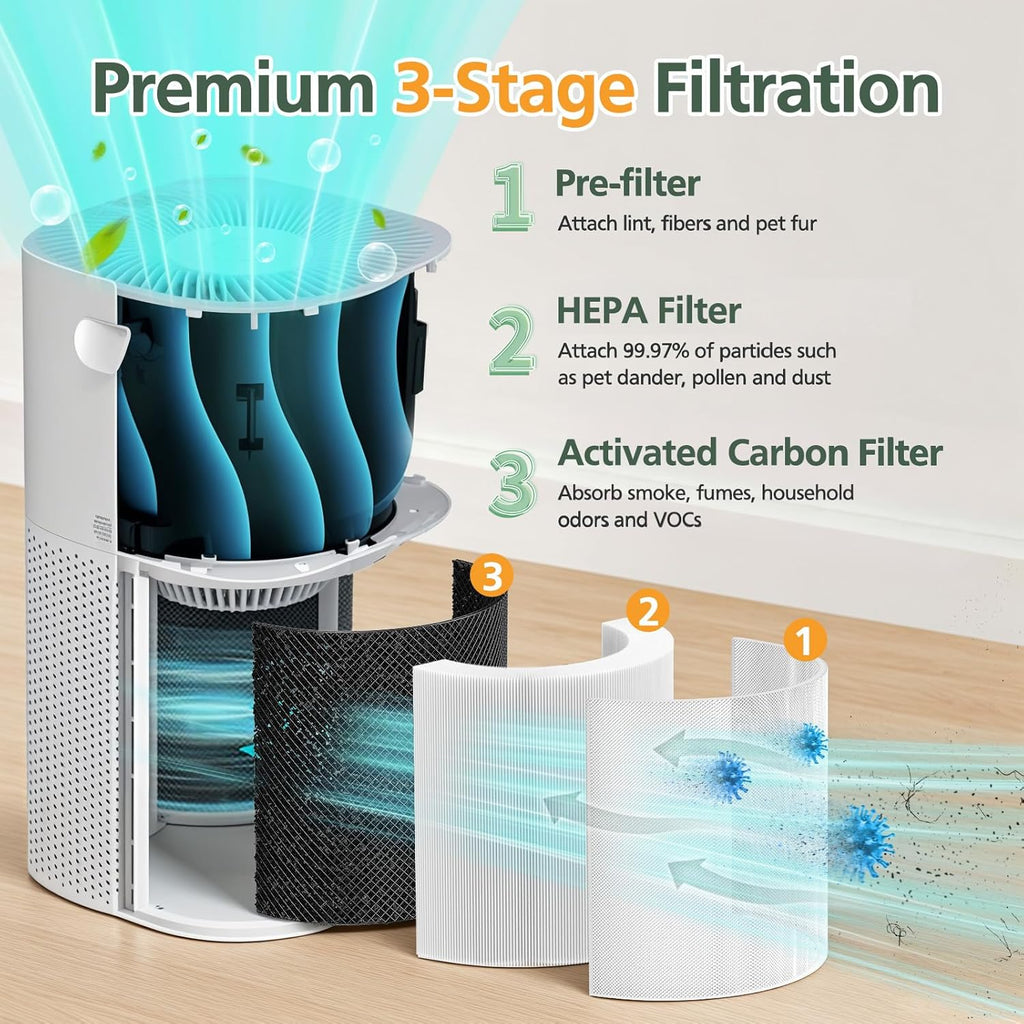 Premium 3-Stage Filtration

1 Pre-filter
Attach lint, fibers and pet fur

2 HEPA Filter
Attach 99.97% of partides such as pet dander, pollen and dust

3 Activated Carbon Filter
Absorb smoke, fumes, household odors and VOCs

3

2

1