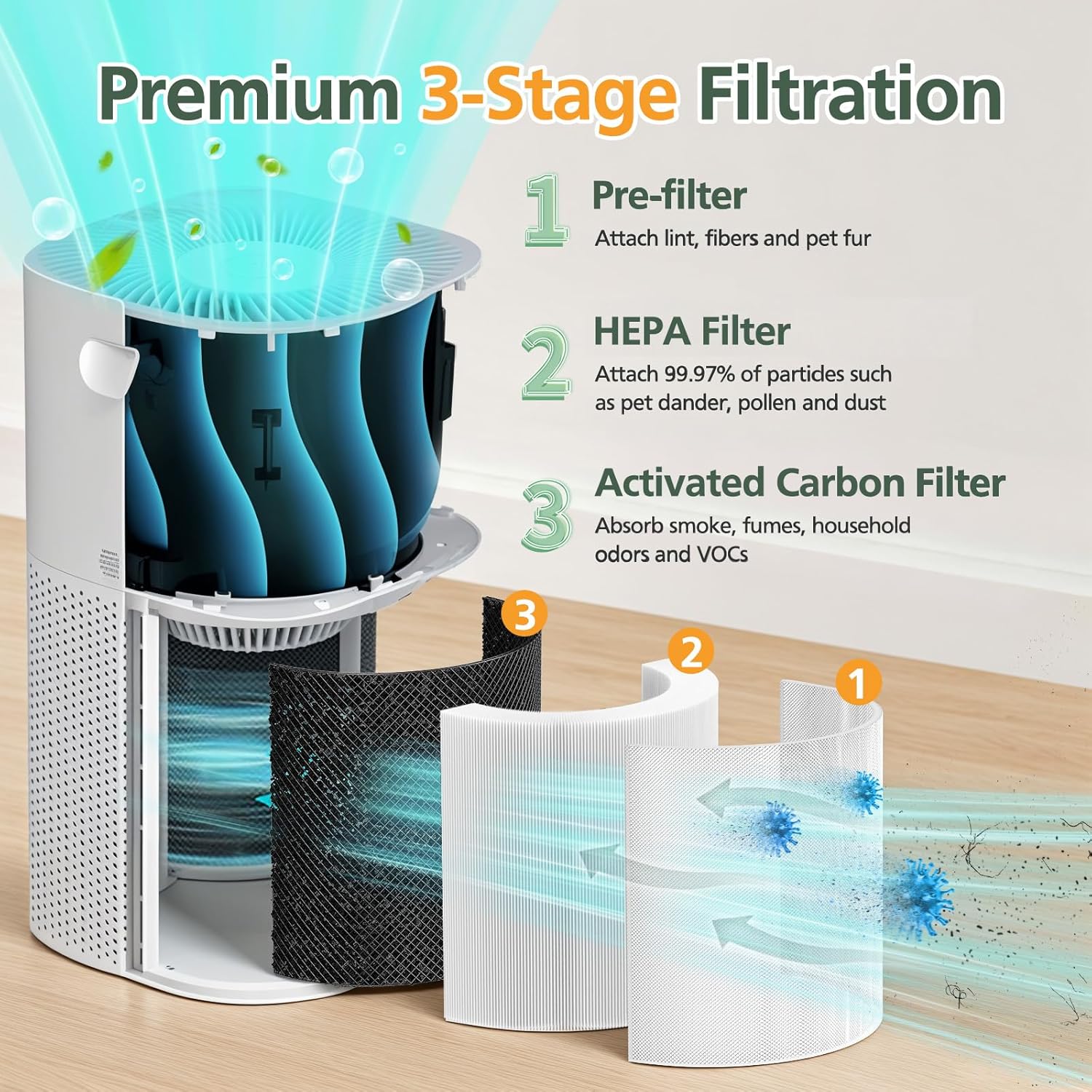 Premium 3-Stage Filtration

1 Pre-filter
Attach lint, fibers and pet fur

2 HEPA Filter
Attach 99.97% of particles such as pet dander, pollen and dust

3 Activated Carbon Filter
Absorb smoke, fumes, household odors and VOCs

3

2

1