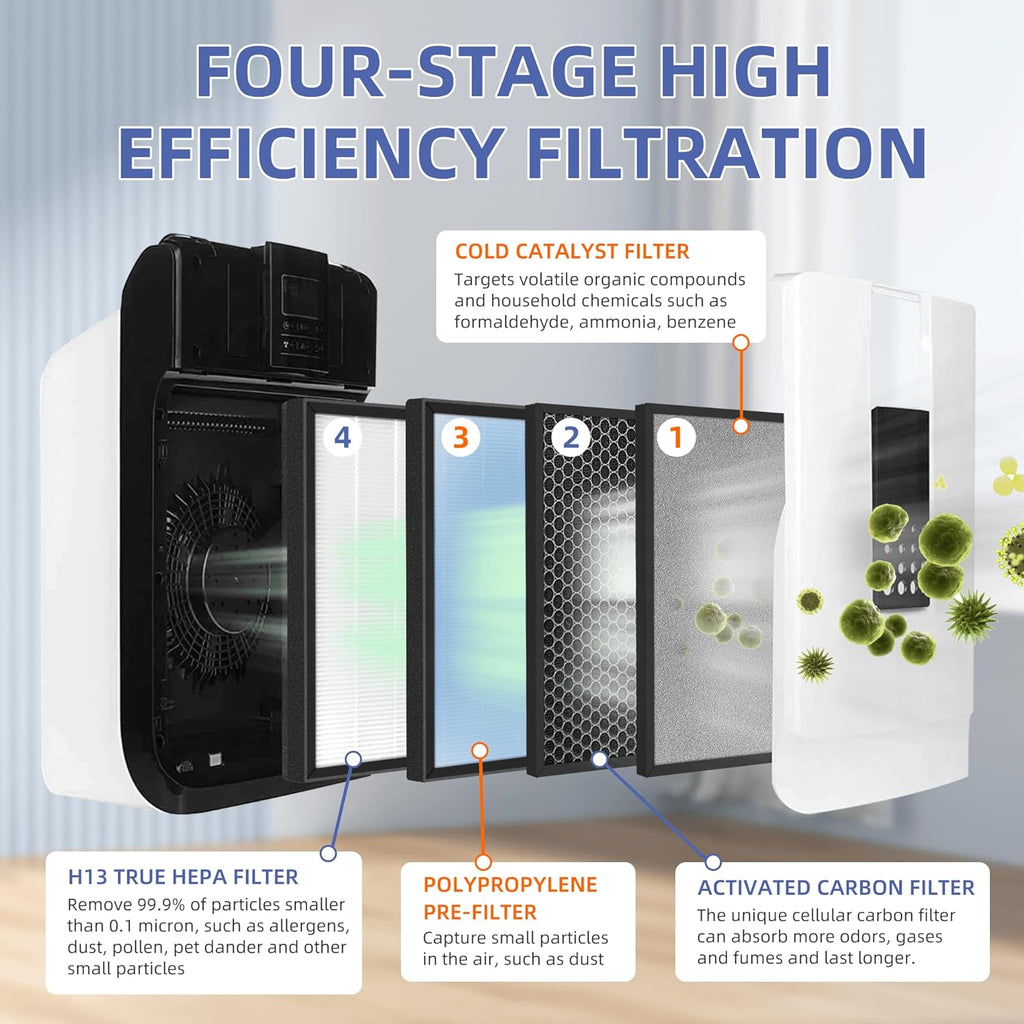 FOUR-STAGE HIGH EFFICIENCY FILTRATION

COLD CATALYST FILTER
Targets volatile organic compounds and household chemicals such as formaldehyde, ammonia, benzene

4

3

2

1

H13 TRUE HEPA FILTER
Remove 99.9% of particles smaller than 0.1 micron, such as allergens, dust, pollen, pet dander and other small particles

POLYPROPYLENE PRE-FILTER
Capture small particles in the air, such as dust

ACTIVATED CARBON FILTER
The unique cellular carbon filter can absorb more odors, gases and fumes and last longer.