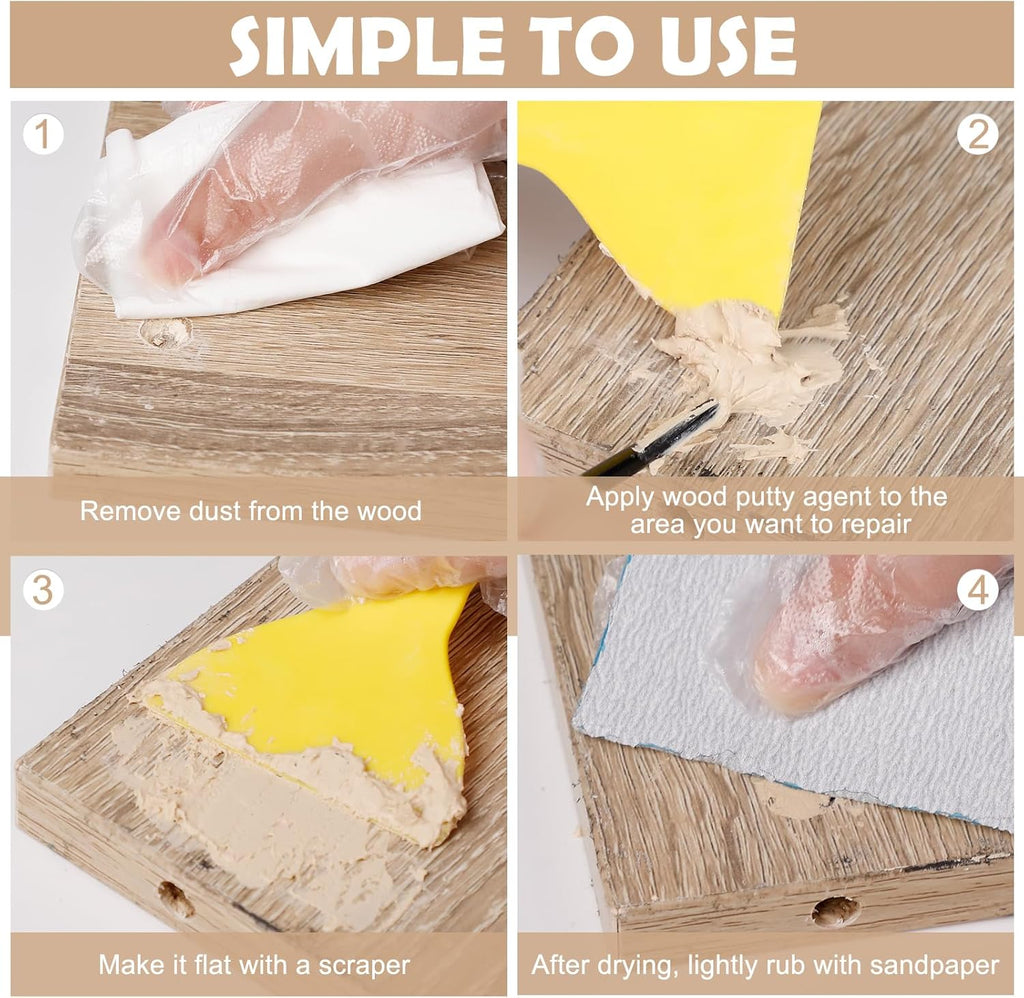 SIMPLE TO USE

1

Remove dust from the wood

2

Apply wood putty agent to the area you want to repair

3

Make it flat with a scraper

4

After drying, lightly rub with sandpaper