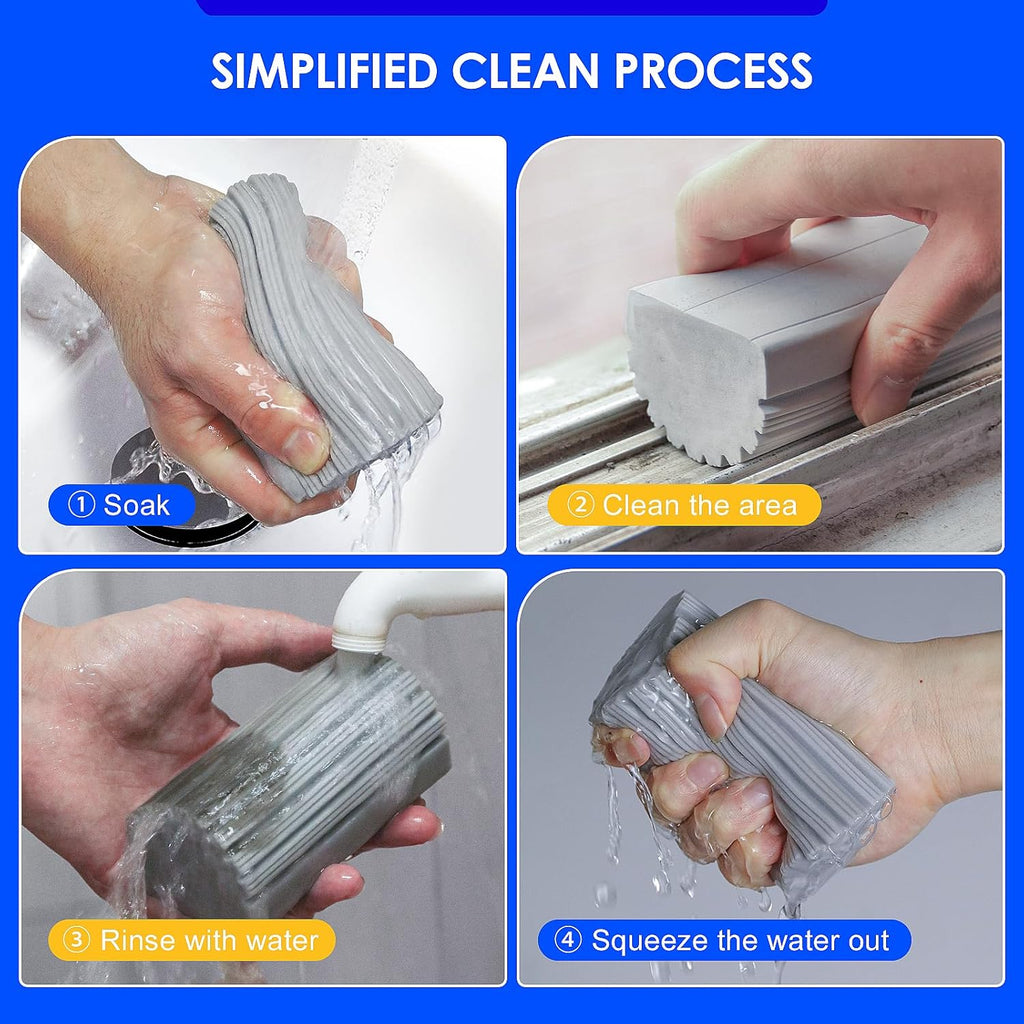 SIMPLIFIED CLEAN PROCESS

① Soak

② Clean the area

③ Rinse with water

④ Squeeze the water out