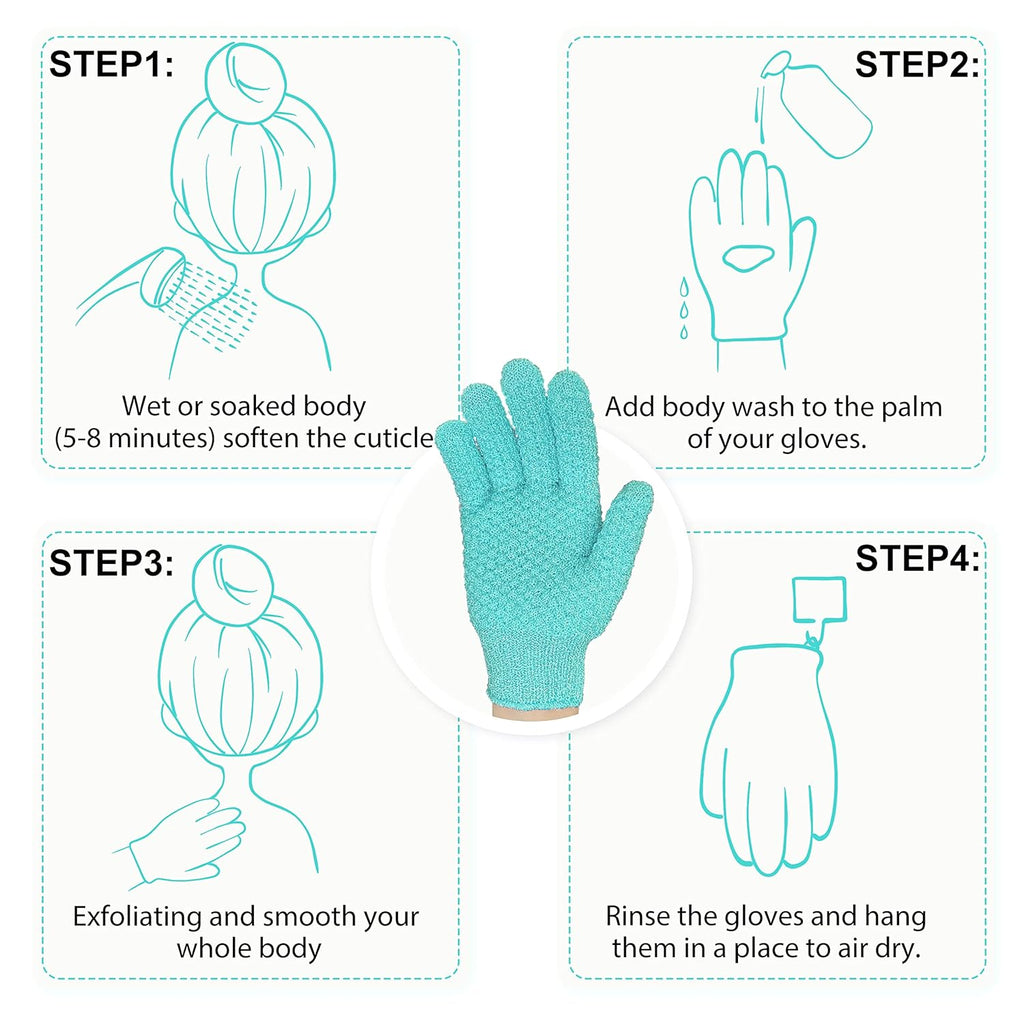 STEP1:

Wet or soaked body (5-8 minutes) soften the cuticle

STEP2:

Add body wash to the palm of your gloves.

STEP3:

Exfoliating and smooth your whole body

STEP4:

Rinse the gloves and hang them in a place to air dry.