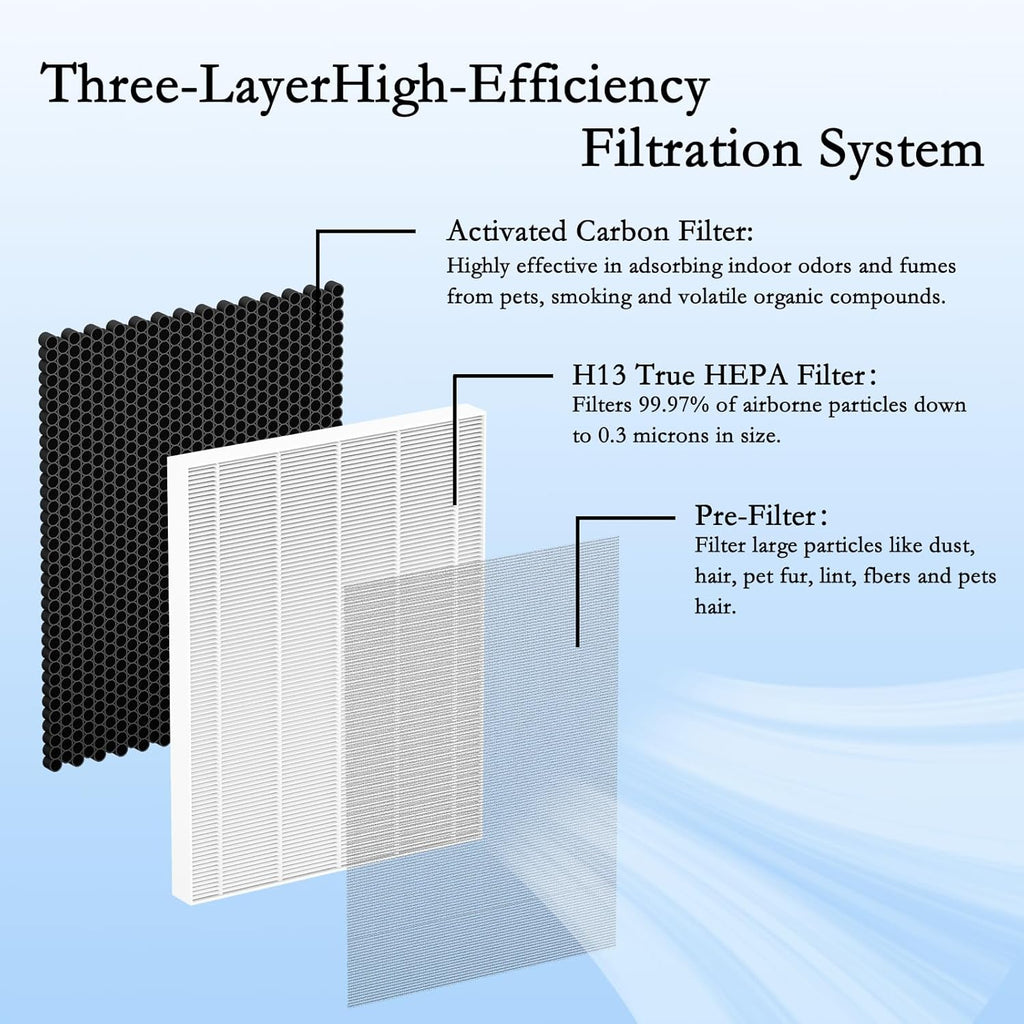 Three-LayerHigh-Efficiency Filtration System

Activated Carbon Filter:
Highly effective in adsorbing indoor odors and fumes from pets, smoking and volatile organic compounds.

H13 True HEPA Filter:
Filters 99.97% of airborne particles down to 0.3 microns in size.

Pre-Filter:
Filter large particles like dust, hair, pet fur, lint, fbers and pets hair.