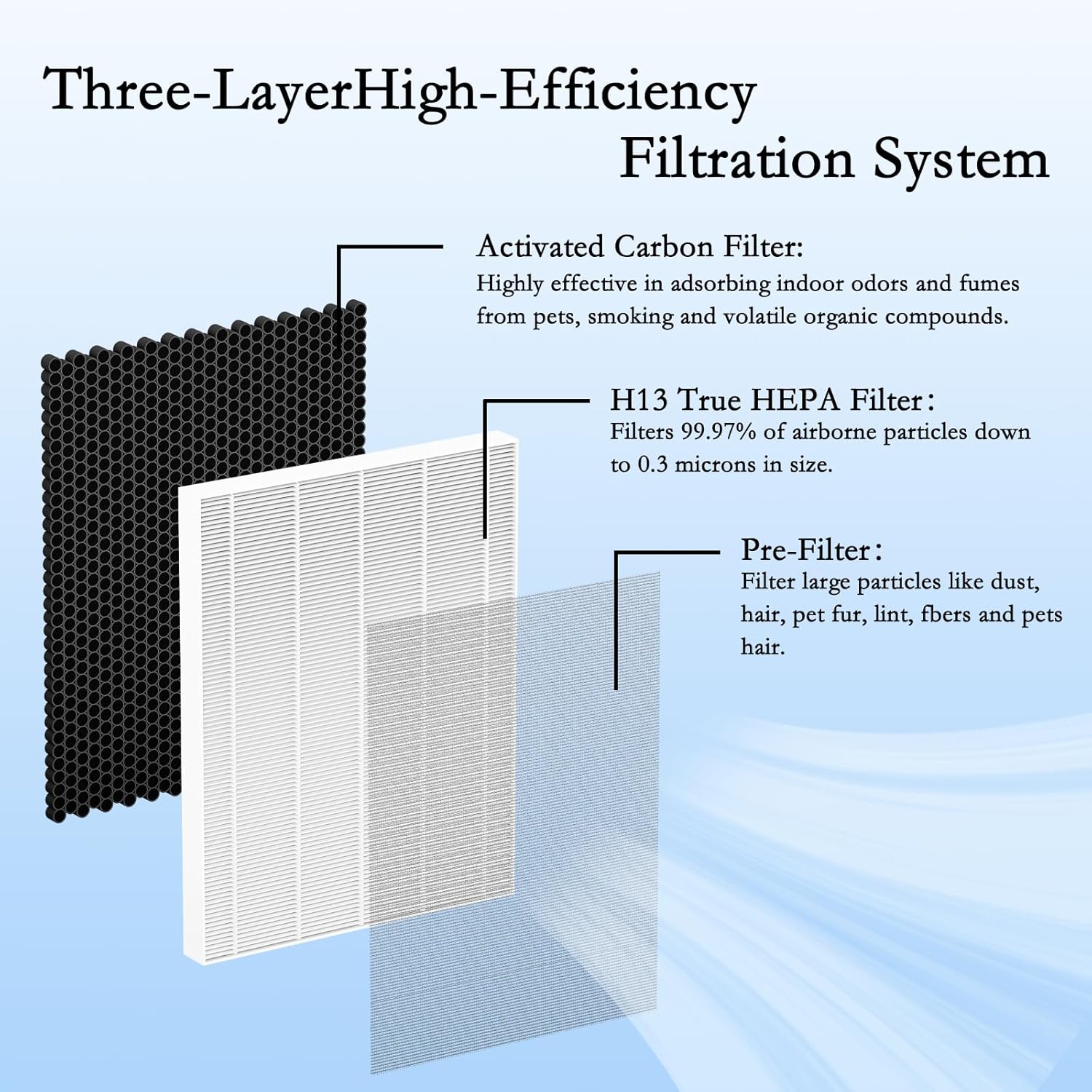 Three-LayerHigh-Efficiency Filtration System

Activated Carbon Filter:
Highly effective in adsorbing indoor odors and fumes from pets, smoking and volatile organic compounds.

H13 True HEPA Filter:
Filters 99.97% of airborne particles down to 0.3 microns in size.

Pre-Filter:
Filter large particles like dust, hair, pet fur, lint, fbers and pets hair.