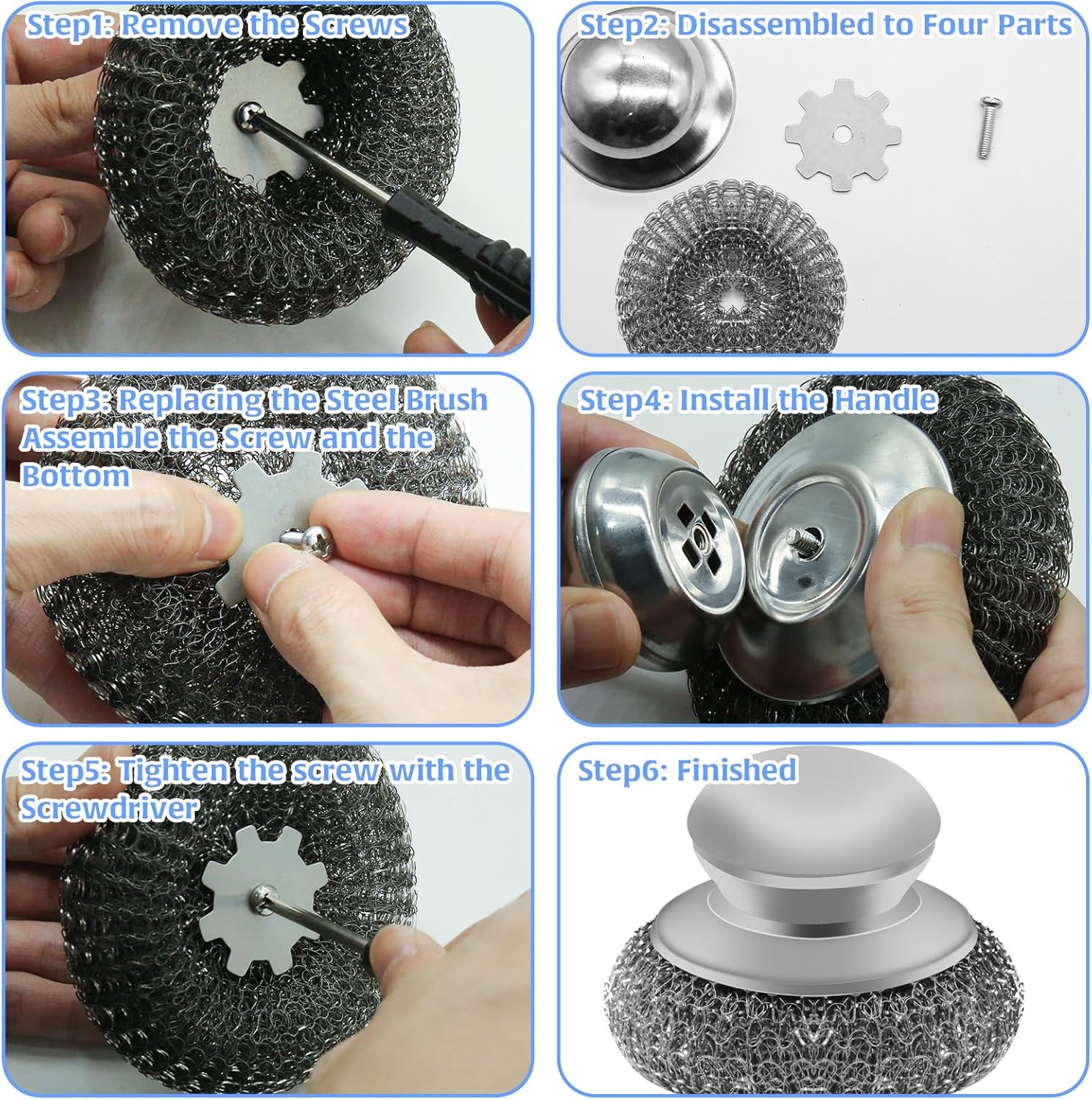 Step1: Remove the Screws

Step2: Disassembled to Four Parts

Step3: Replacing the Steel Brush Assemble the Screw and the Bottom

Step4: Install the Handle

Step5: Tighten the screw with the Screwdriver

Step6: Finished