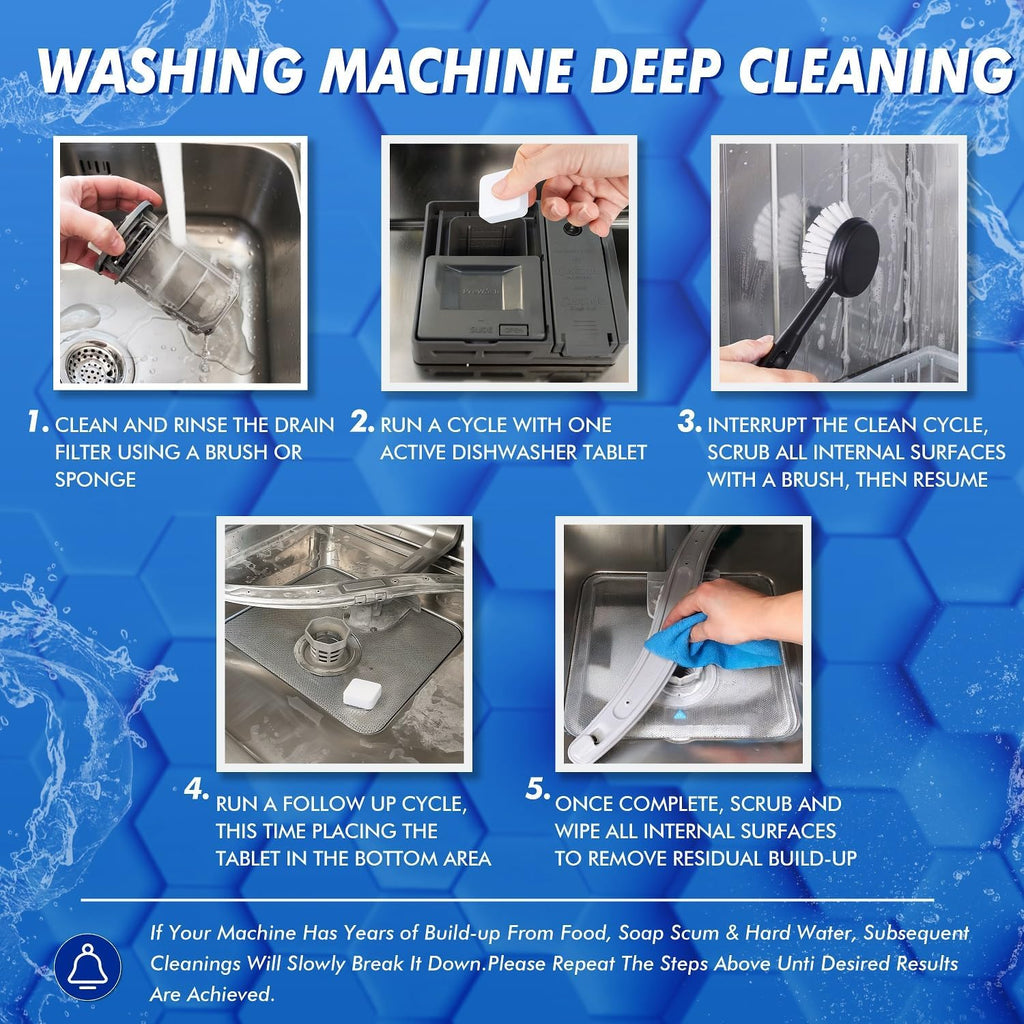 WASHING MACHINE DEEP CLEANING

1. CLEAN AND RINSE THE DRAIN FILTER USING A BRUSH OR SPONGE

2. RUN A CYCLE WITH ONE ACTIVE DISHWASHER TABLET

3. INTERRUPT THE CLEAN CYCLE, SCRUB ALL INTERNAL SURFACES WITH A BRUSH, THEN RESUME

4. RUN A FOLLOW UP CYCLE, THIS TIME PLACING THE TABLET IN THE BOTTOM AREA

5. ONCE COMPLETE, SCRUB AND WIPE ALL INTERNAL SURFACES TO REMOVE RESIDUAL BUILD-UP

If Your Machine Has Years of Build-up From Food, Soap Scum & Hard Water, Subsequent Cleanings Will Slowly Break It Down.Please Repeat The Steps Above Unti Desired Results Are Achieved.