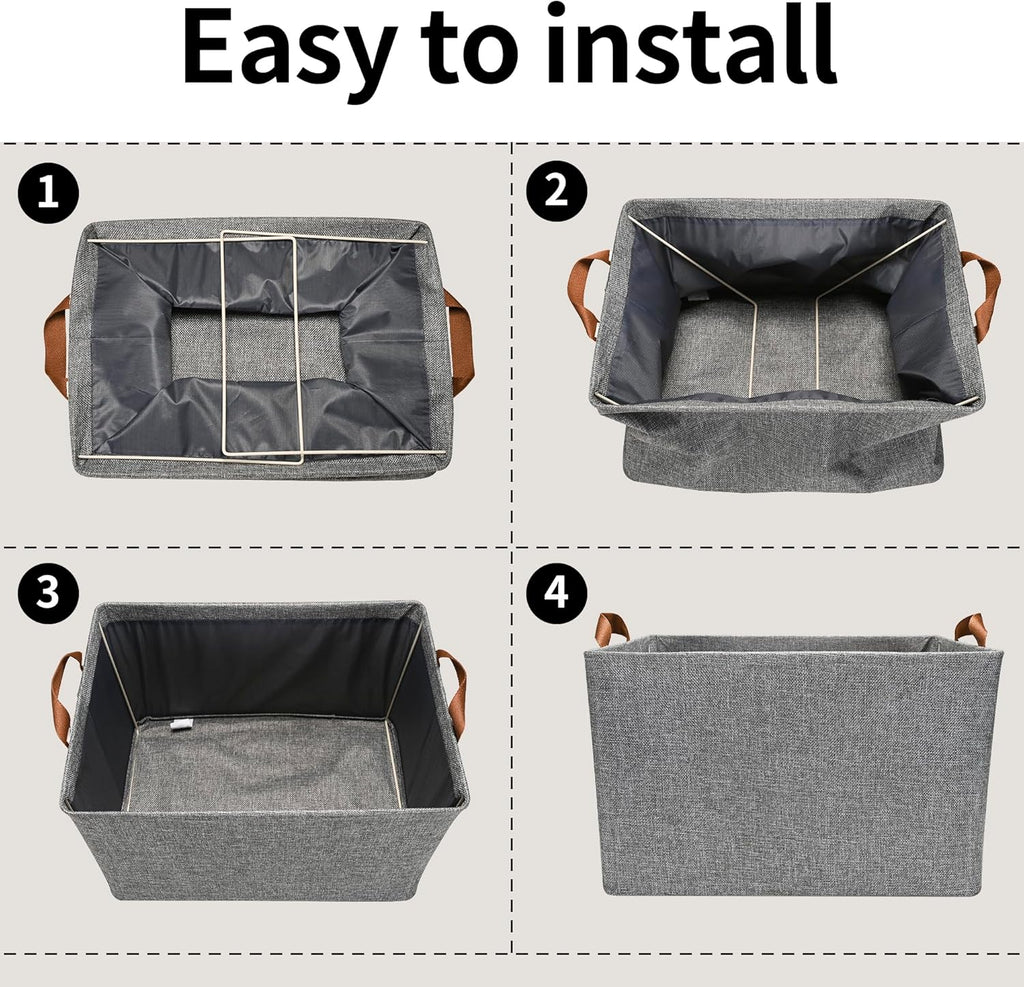 Easy to install

1

2

3

4