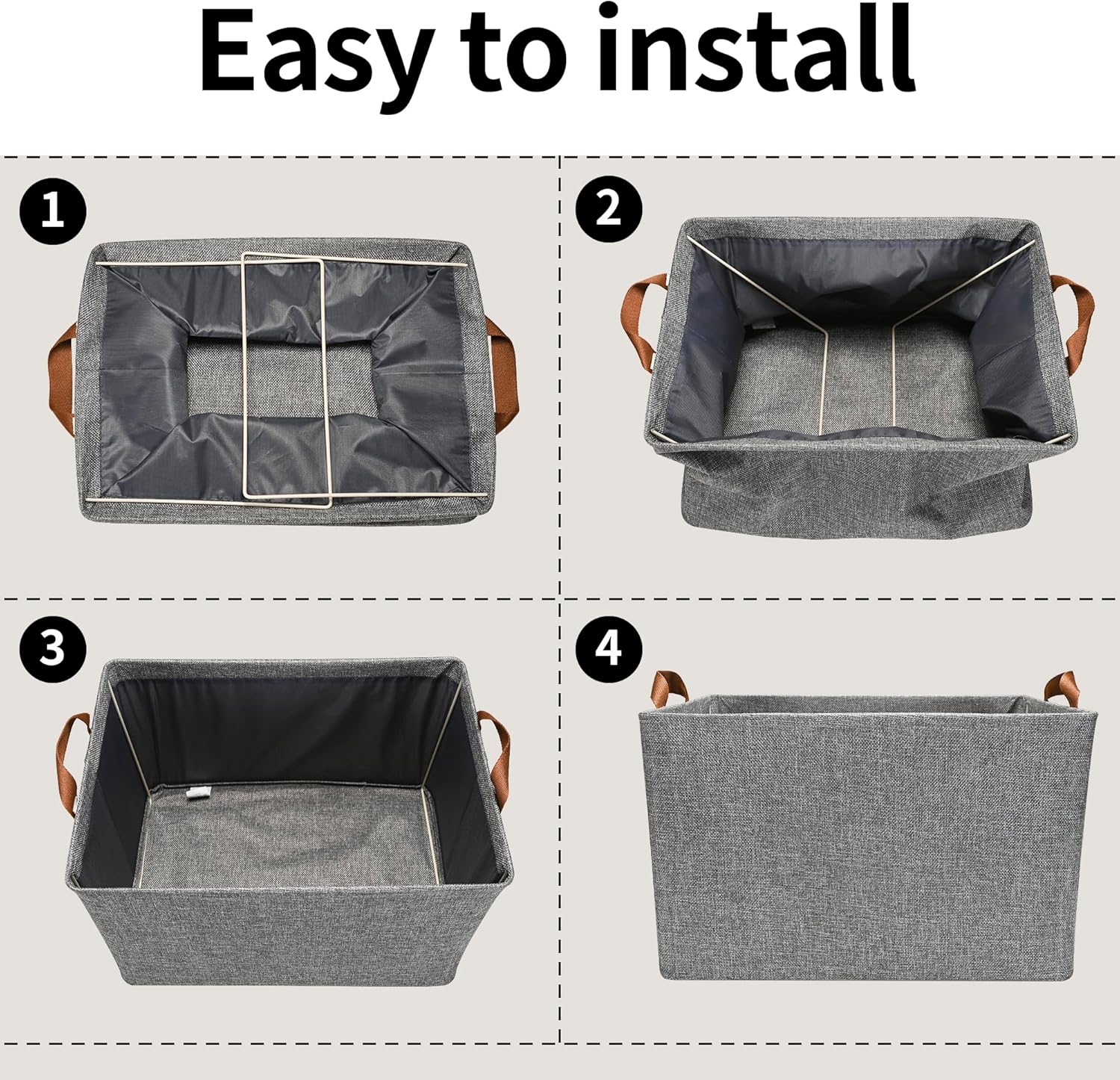 Easy to install

1

2

3

4